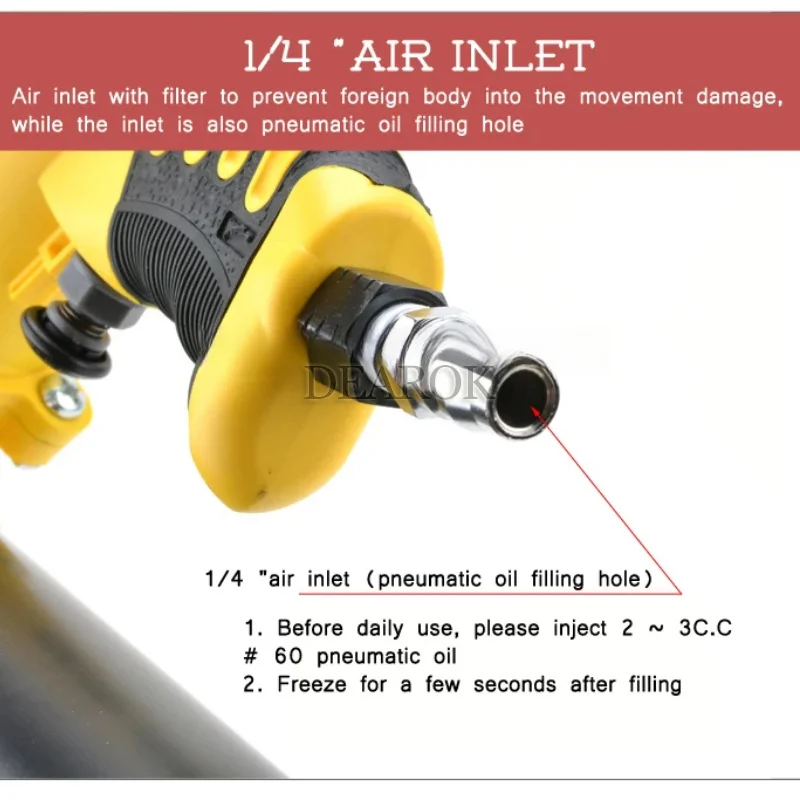 1/4 "AIR INLET

Air inlet with filter to prevent foreign body into the movement damage, while the inlet is also pneumatic oil filling hole

DEAROK

1/4 "air inlet (pneumatic oil filling hole)

1. Before daily use, please inject 2 ~ 3C.C # 60 pneumatic oil
2. Freeze for a few seconds after filling