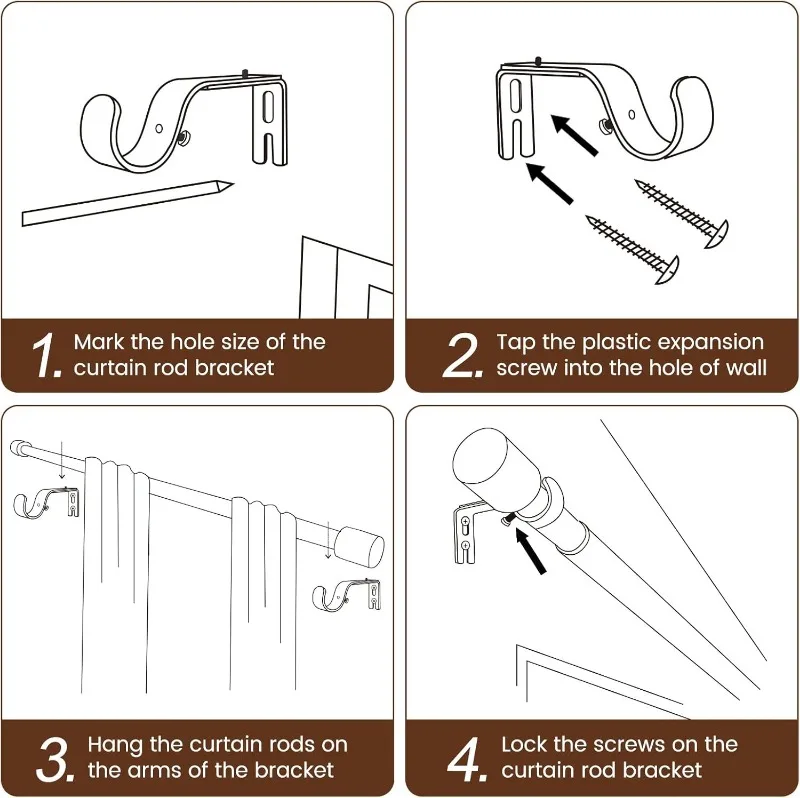 1. Mark the hole size of the curtain rod bracket

2. Tap the plastic expansion screw into the hole of wall

3. Hang the curtain rods on the arms of the bracket

4. Lock the screws on the curtain rod bracket