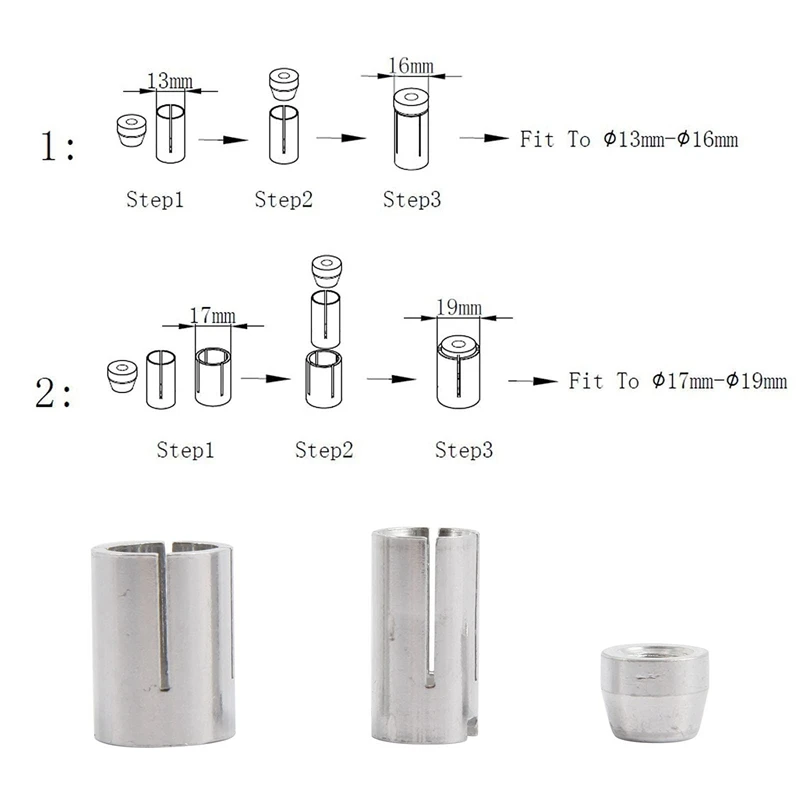 1:

13mm

16mm

Fit To Φ13mm-Φ16mm

Step1 Step2 Step3

2:

17mm

19mm

Fit To Φ17mm-Φ19mm

Step1 Step2 Step3