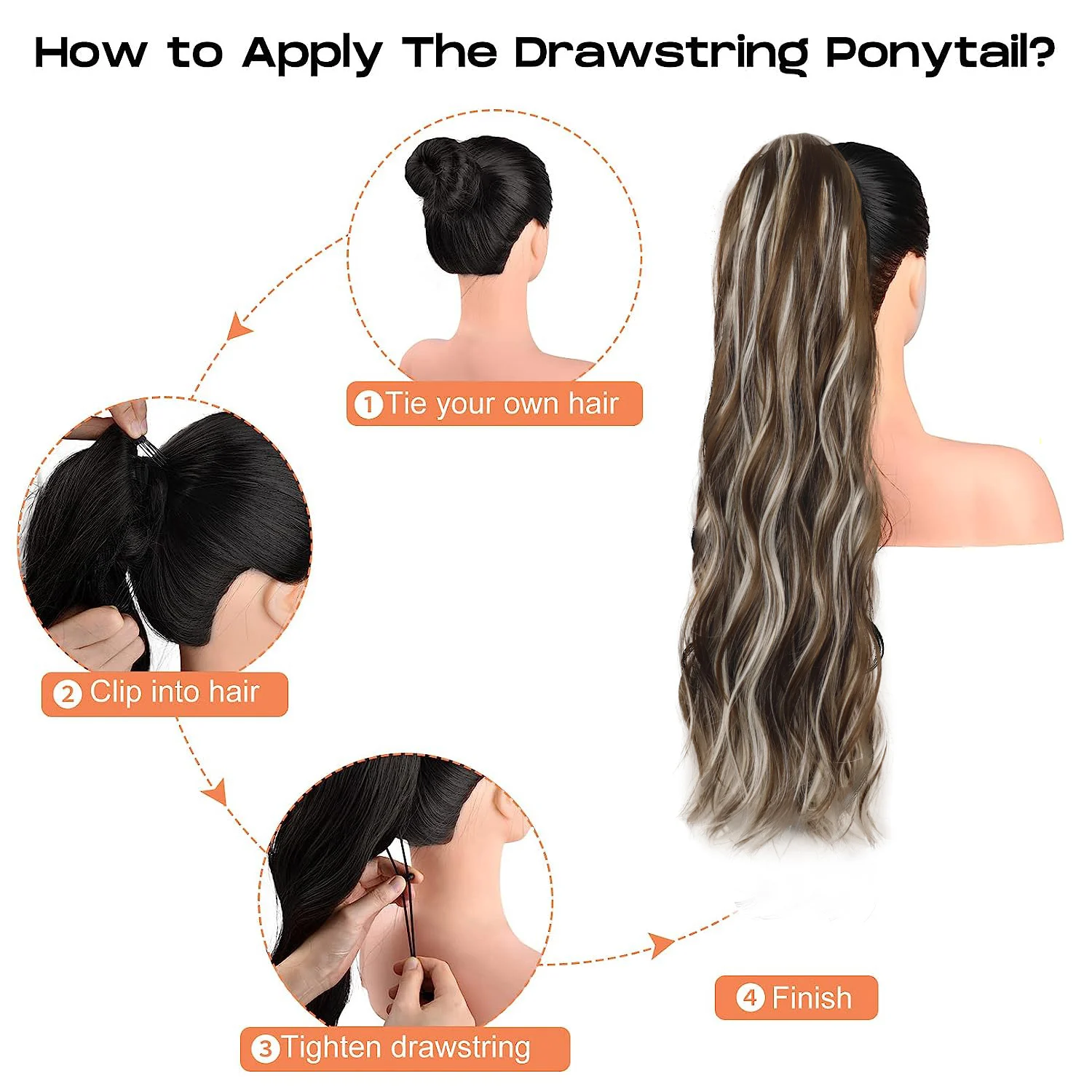 How to Apply The Drawstring Ponytail?

1 Tie your own hair

2 Clip into hair

3 Tighten drawstring

4 Finish