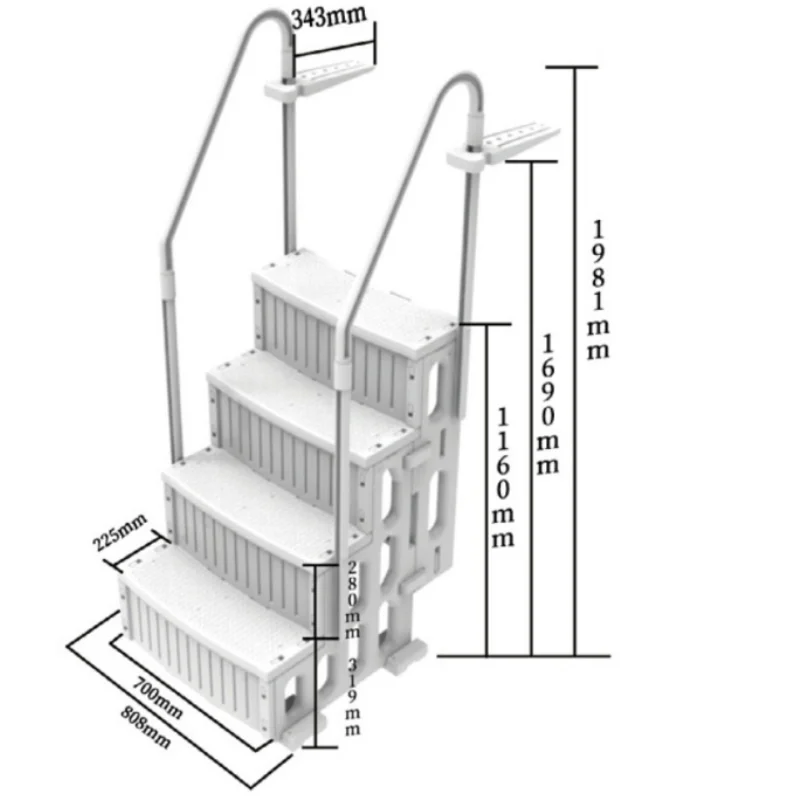 343mm
1981mm
1690mm
1160mm
225mm
280mm
319mm
700mm
808mm