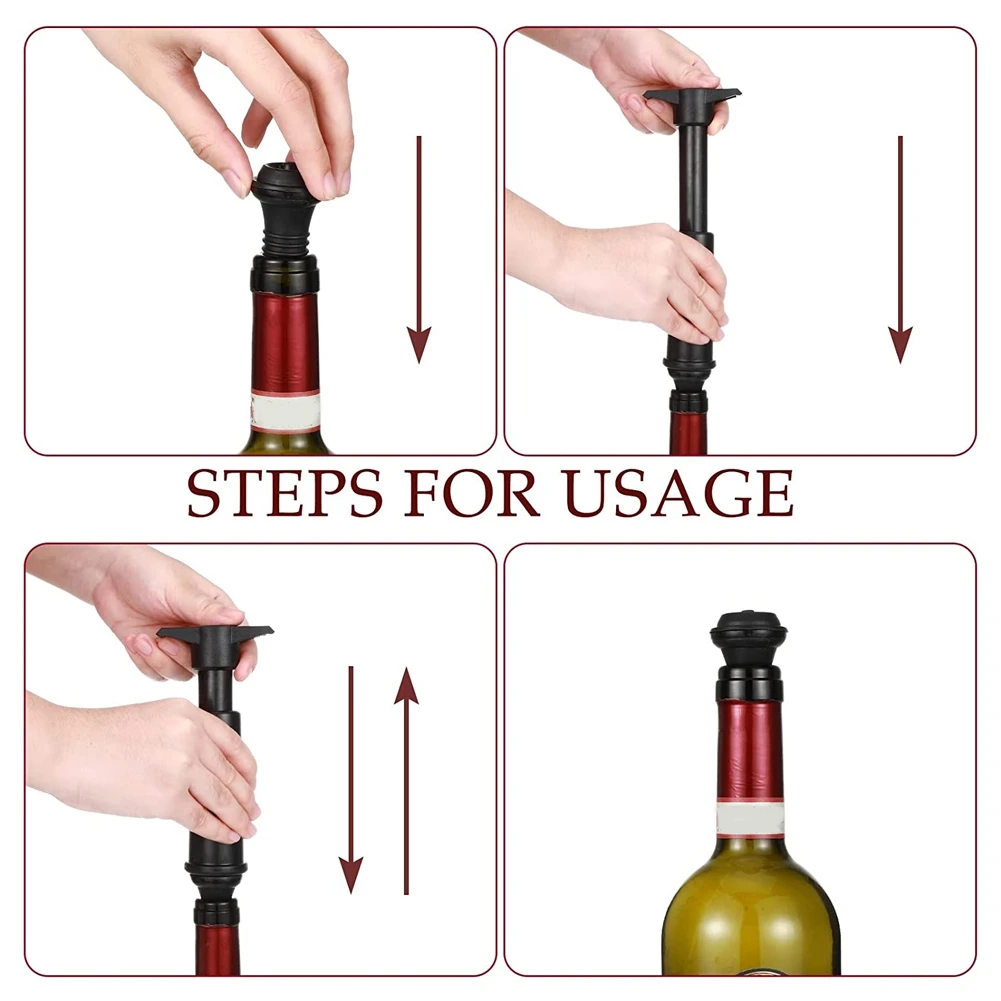 STEPS FOR USAGE