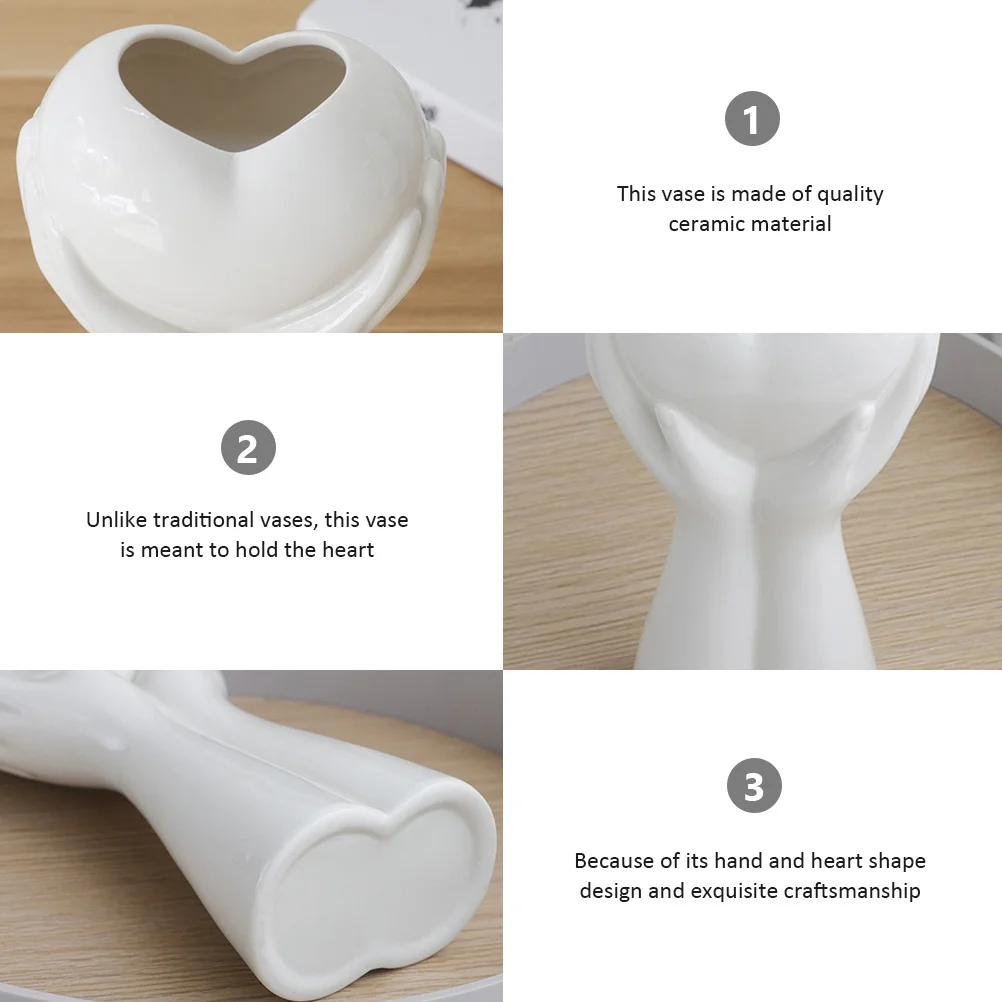 1

This vase is made of quality ceramic material

2

Unlike traditional vases, this vase is meant to hold the heart

3

Because of its hand and heart shape design and exquisite craftsmanship