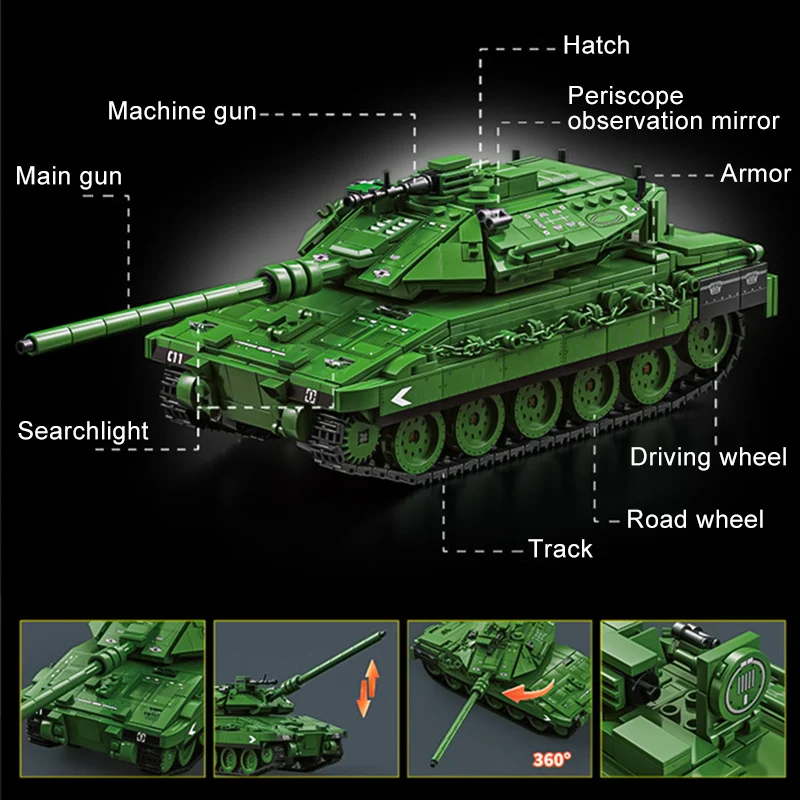 Hatch

Machine gun

Periscope observation mirror

Main gun

Armor

C11

Searchlight

Driving wheel

Road wheel

Track

360°