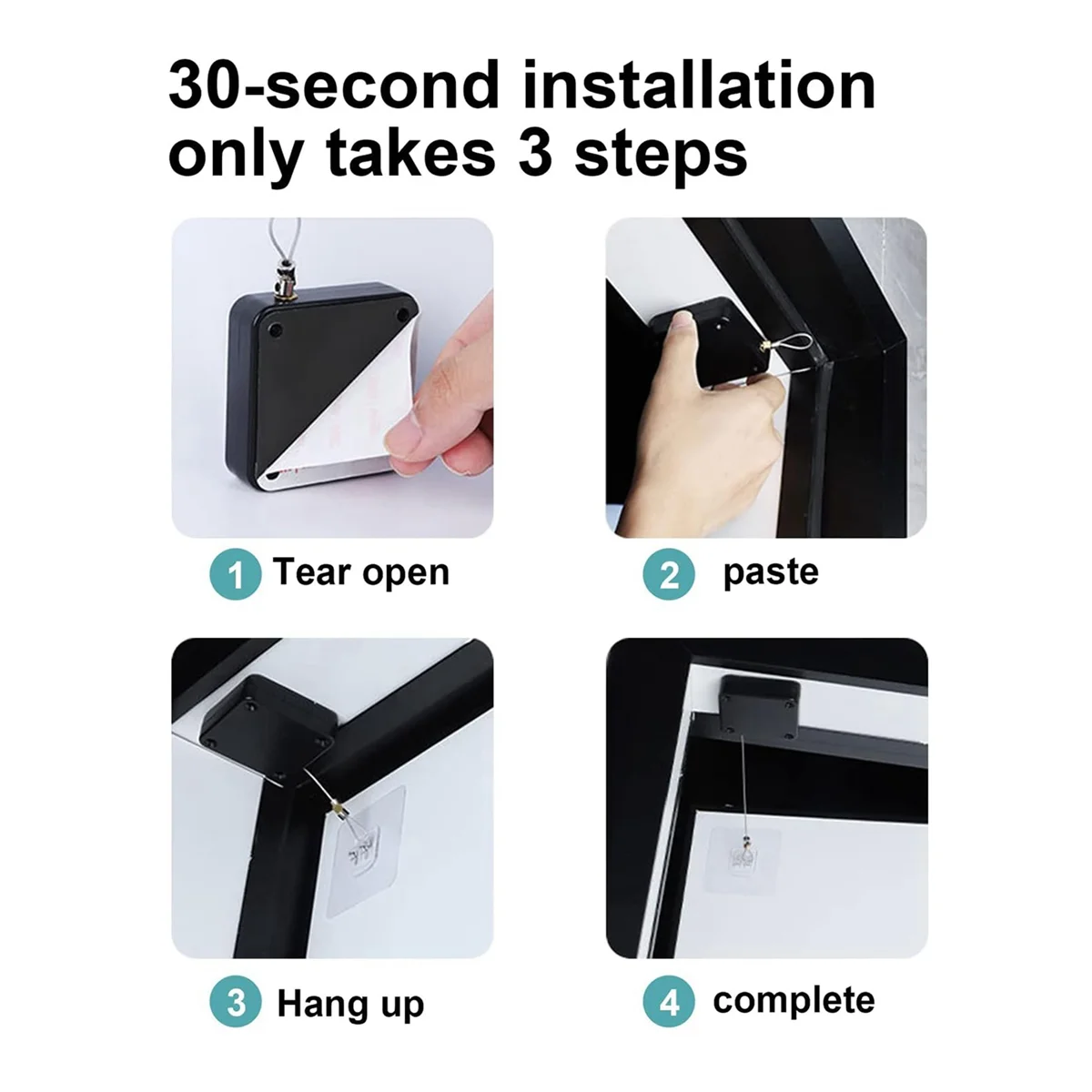 30-second installation only takes 3 steps

1 Tear open

2 paste

3 Hang up

4 complete