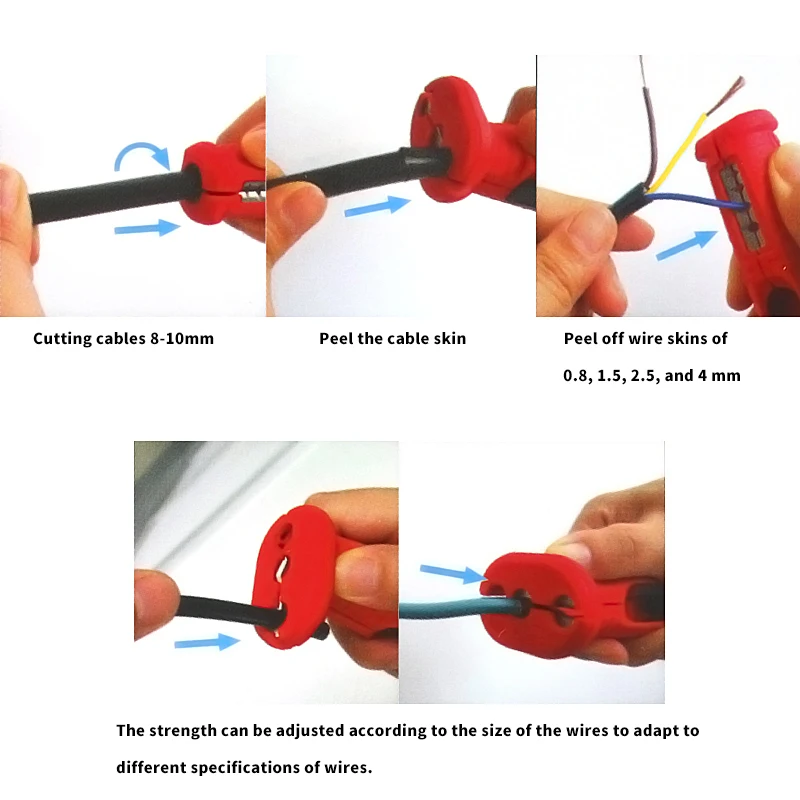 Cutting cables 8-10mm

Peel the cable skin

Peel off wire skins of 0.8, 1.5, 2.5, and 4 mm

The strength can be adjusted according to the size of the wires to adapt to different specifications of wires.