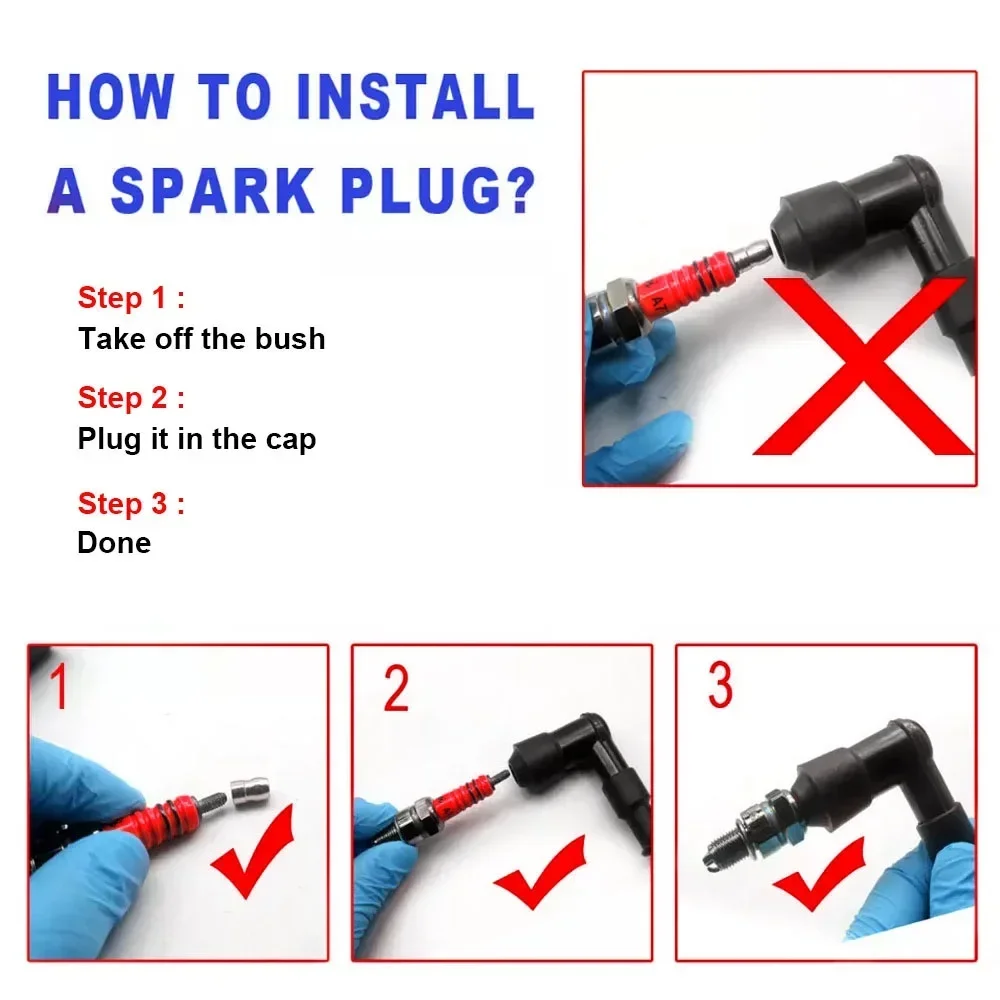 HOW TO INSTALL A SPARK PLUG?

Step 1 :
Take off the bush

Step 2 :
Plug it in the cap

Step 3 :
Done

1

2

3