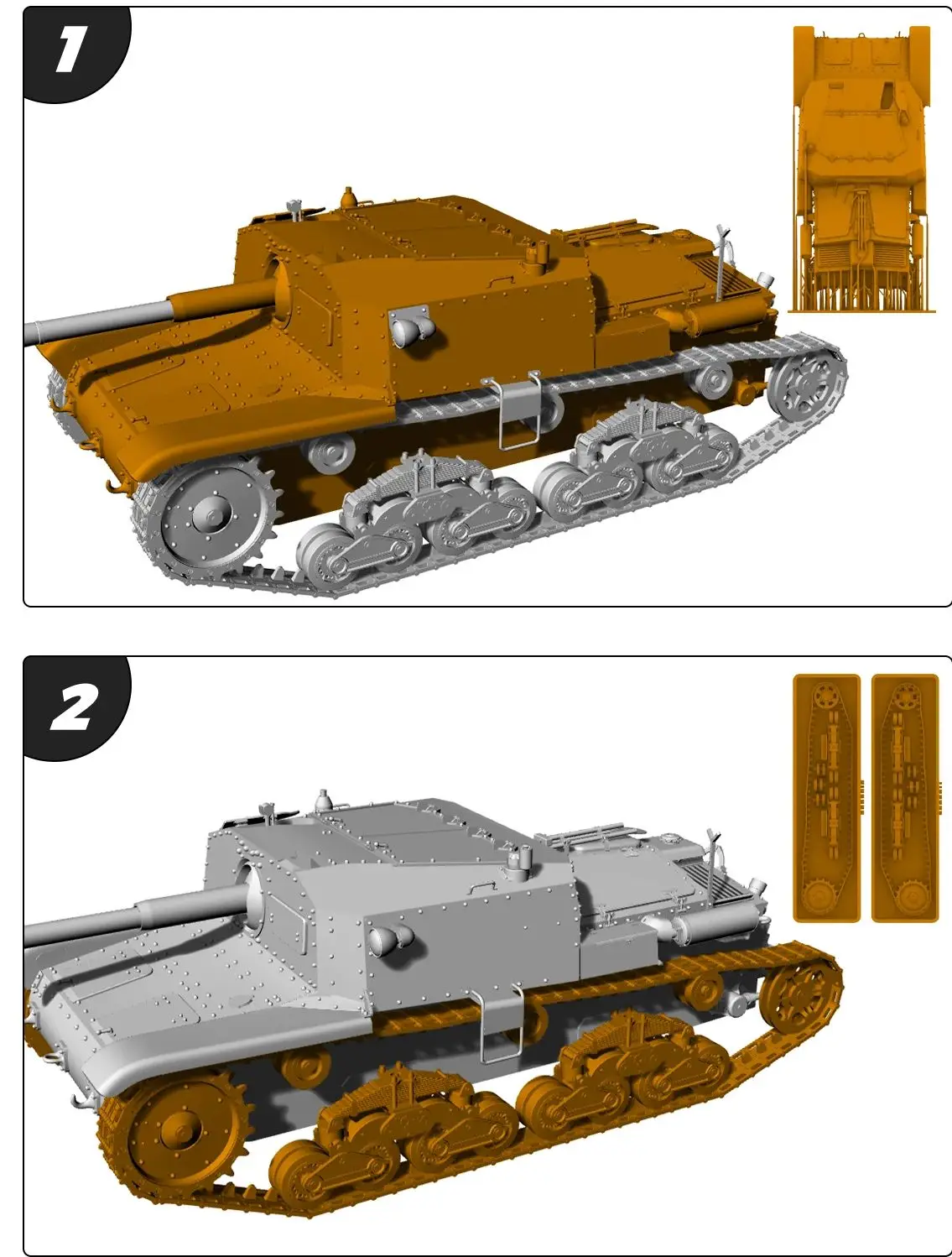 1

2