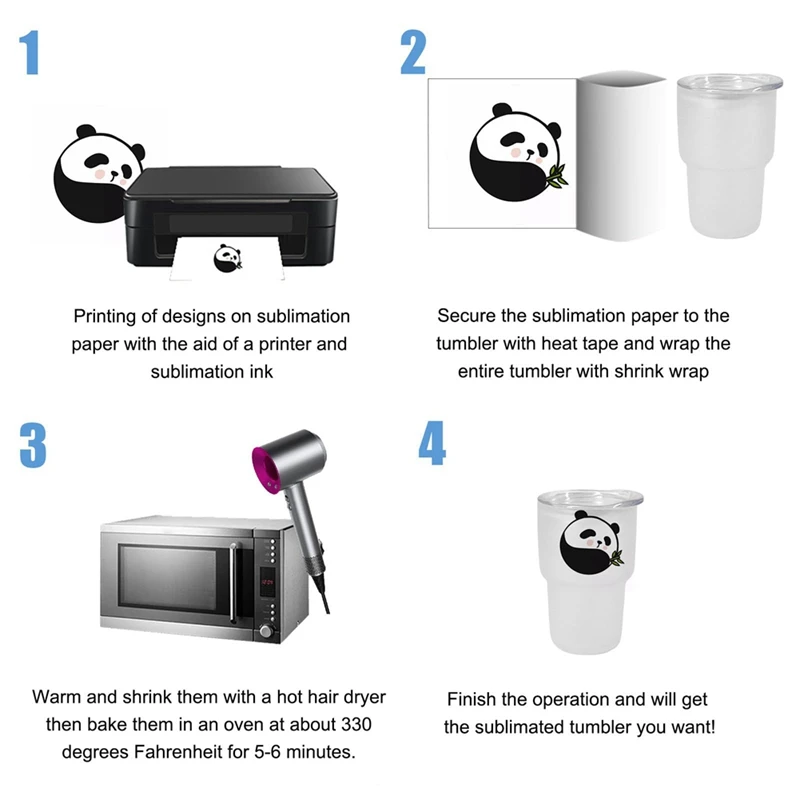 1

Printing of designs on sublimation paper with the aid of a printer and sublimation ink

2

Secure the sublimation paper to the tumbler with heat tape and wrap the entire tumbler with shrink wrap

3

Warm and shrink them with a hot hair dryer then bake them in an oven at about 330 degrees Fahrenheit for 5-6 minutes.

4

Finish the operation and will get the sublimated tumbler you want!