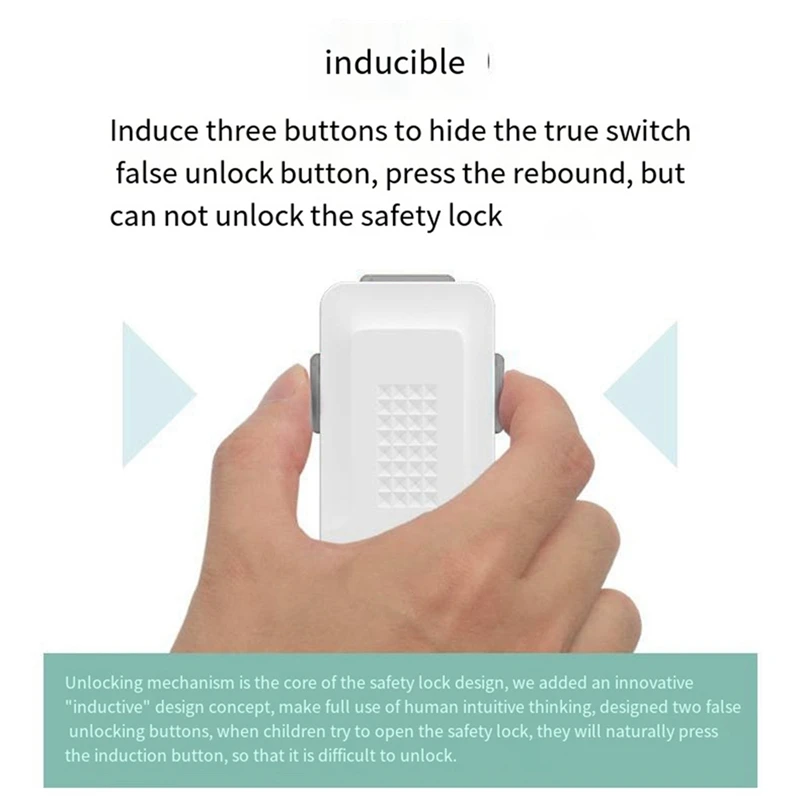 inducible

Induce three buttons to hide the true switch false unlock button, press the rebound, but can not unlock the safety lock

Unlocking mechanism is the core of the safety lock design, we added an innovative "inductive" design concept, make full use of human intuitive thinking, designed two false unlocking buttons, when children try to open the safety lock, they will naturally press the induction button, so that it is difficult to unlock.