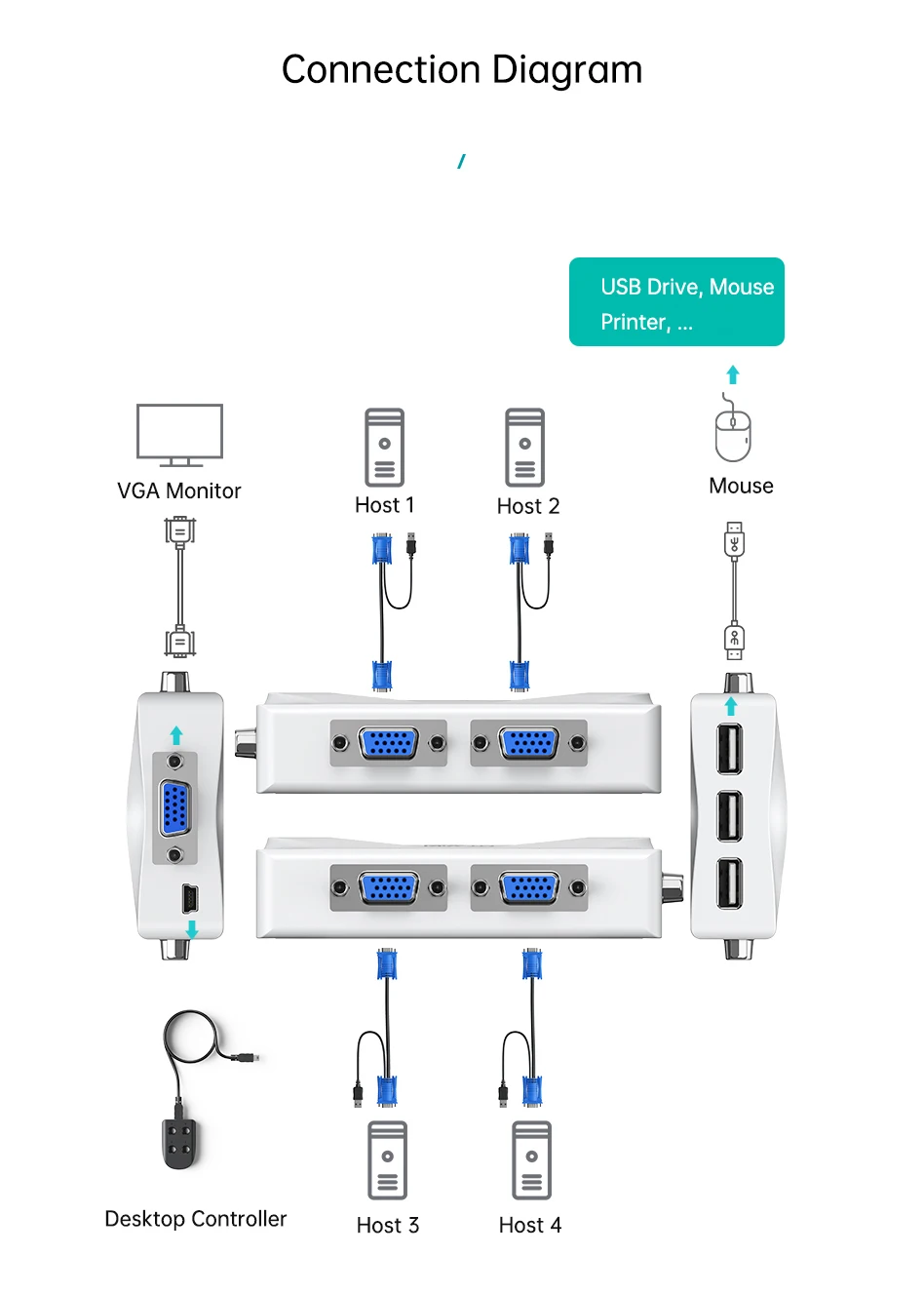 Connection Diagram

/

USB Drive, Mouse
Printer, ...

VGA Monitor

Host 1

Host 2

Mouse

Desktop Controller

Host 3

Host 4