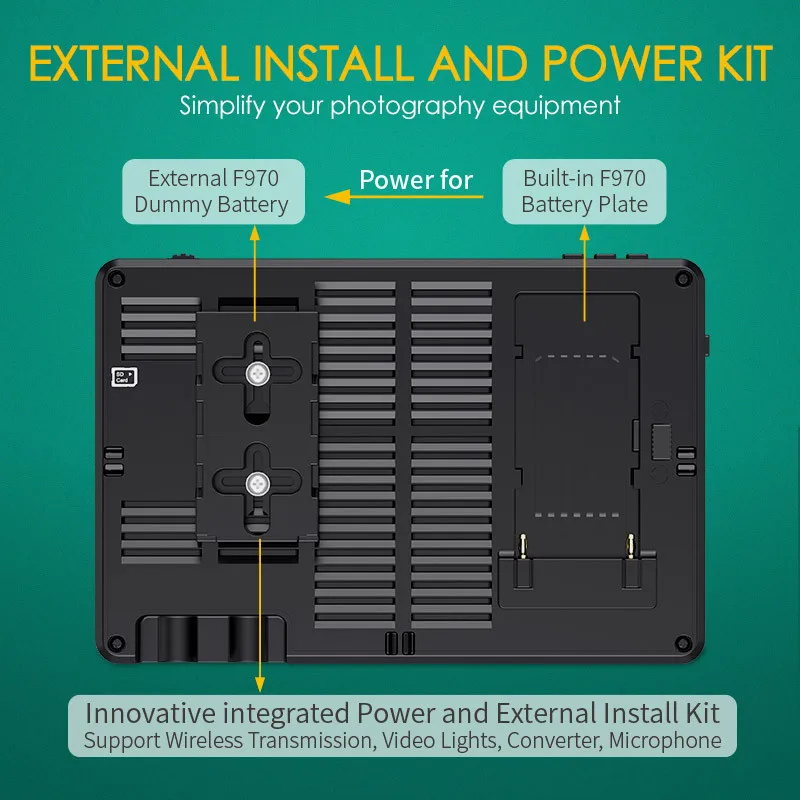 EXTERNAL INSTALL AND POWER KIT
Simplify your photography equipment

External F970
Dummy Battery

Power for

Built-in F970
Battery Plate

SD Card

Innovative integrated Power and External Install Kit
Support Wireless Transmission, Video Lights, Converter, Microphone