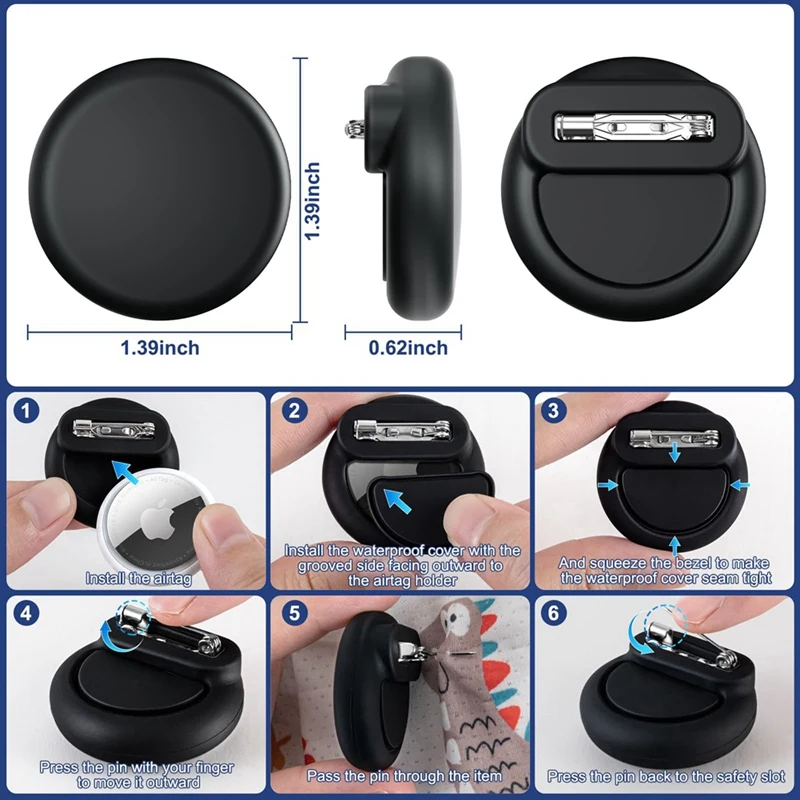 1.39inch

1.39inch

0.62inch

1

Install the airtag

2

Install the waterproof cover with the grooved side facing outward to the airtag holder

3

And squeeze the bezel to make the waterproof cover seam tight

4

Press the pin with your finger to move it outward

5

Pass the pin through the item

6

Press the pin back to the safety slot