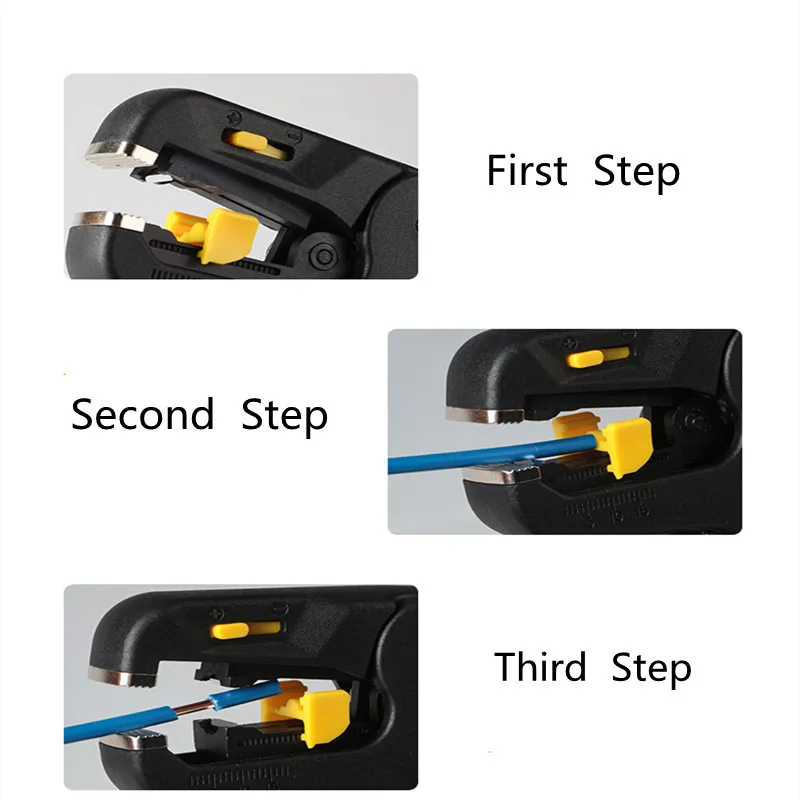 First Step

Second Step

Third Step