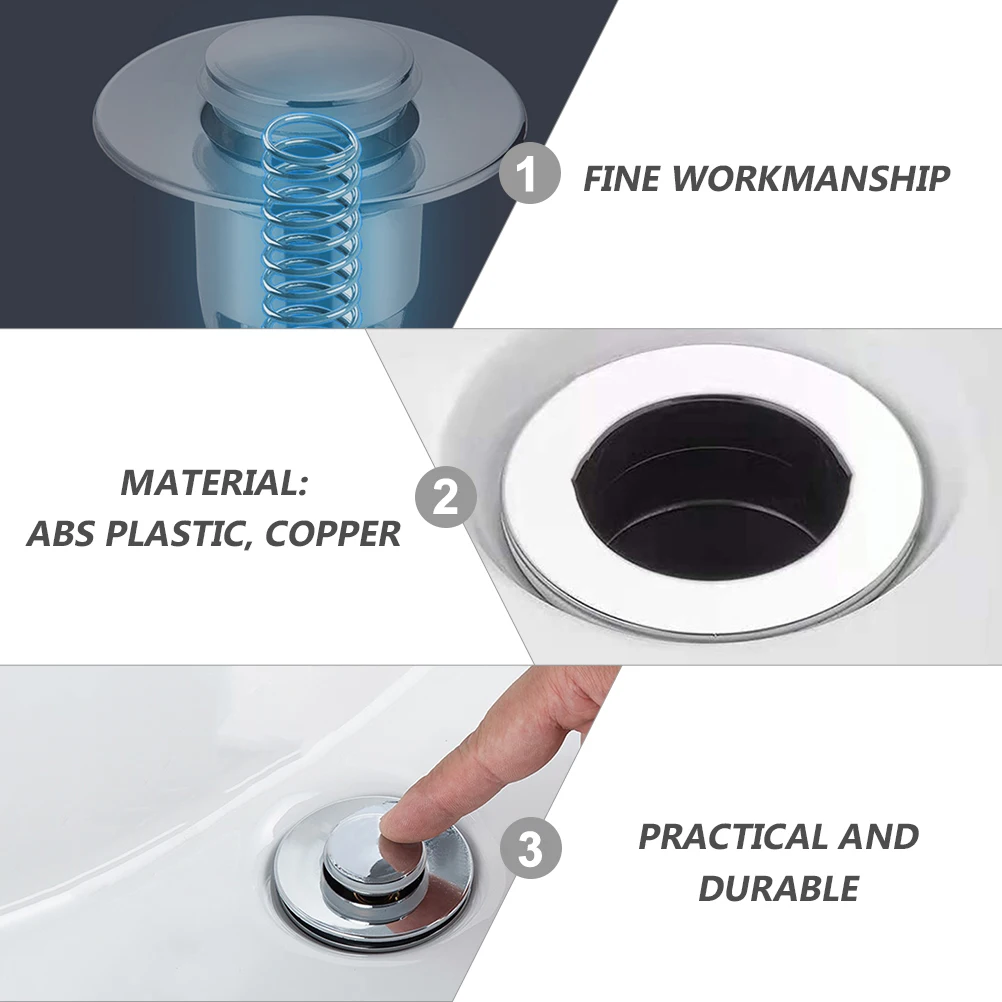 1 FINE WORKMANSHIP

MATERIAL:
ABS PLASTIC, COPPER

2

3

PRACTICAL AND
DURABLE