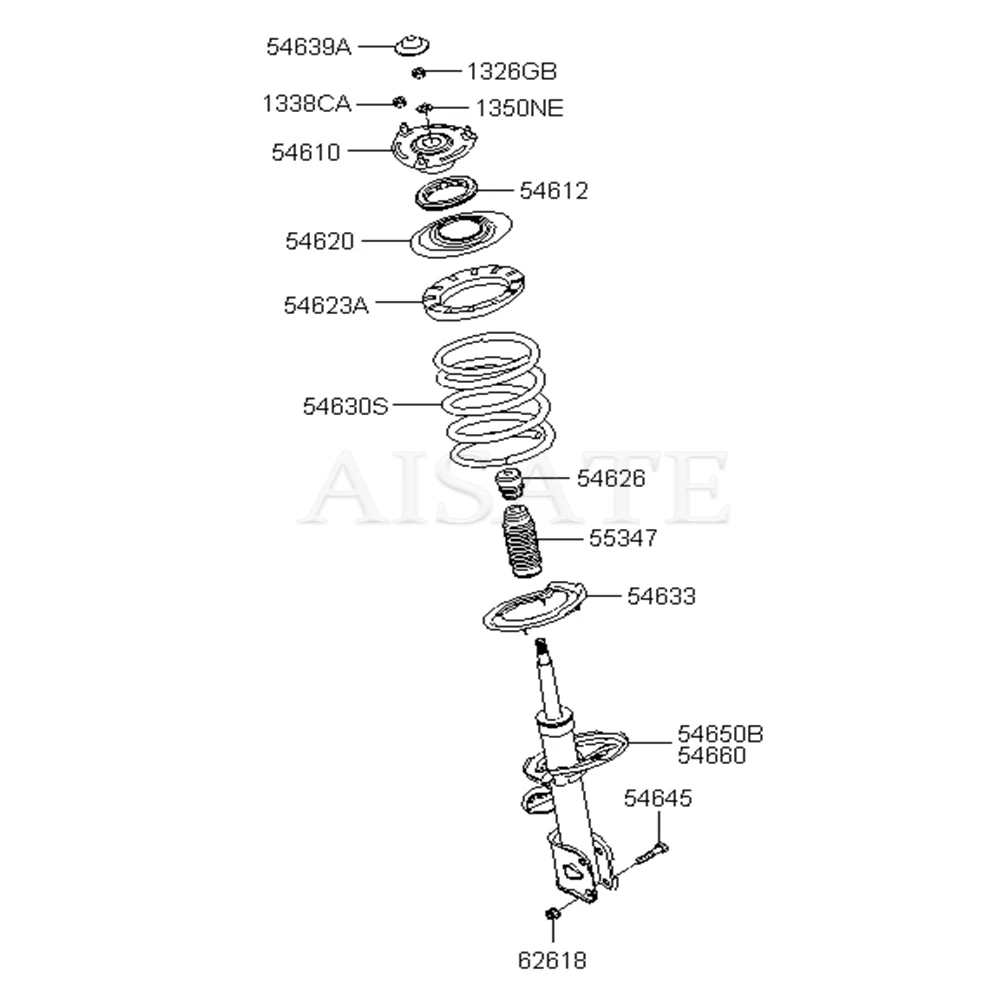 54639A
1326GB
1338CA
1350NE
54610
54612
54620
54623A
54630S
AISATE
54626
55347
54633
54650B
54660
54645
62618