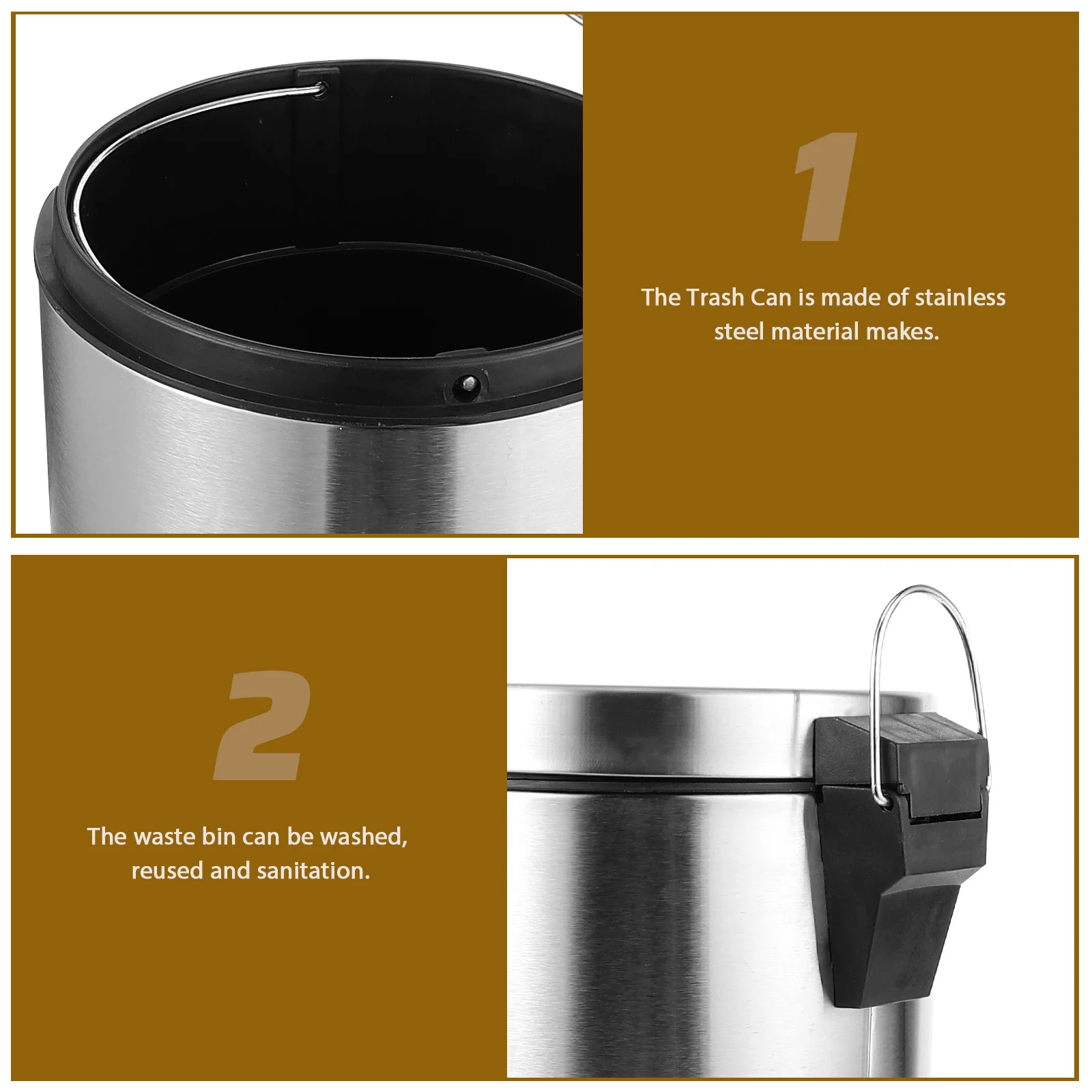 1

The Trash Can is made of stainless steel material makes.

2

The waste bin can be washed, reused and sanitation.