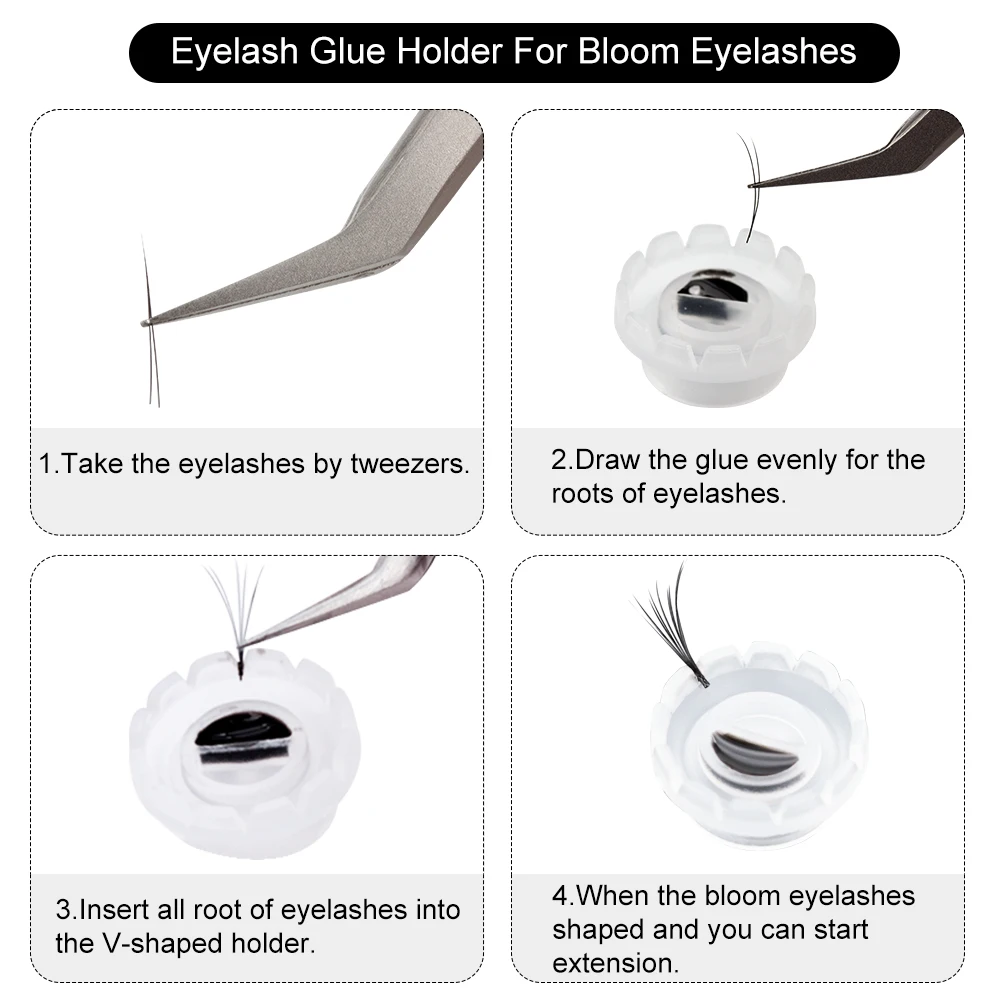 Eyelash Glue Holder For Bloom Eyelashes

1.Take the eyelashes by tweezers.

2.Draw the glue evenly for the roots of eyelashes.

3.Insert all root of eyelashes into the V-shaped holder.

4.When the bloom eyelashes shaped and you can start extension.