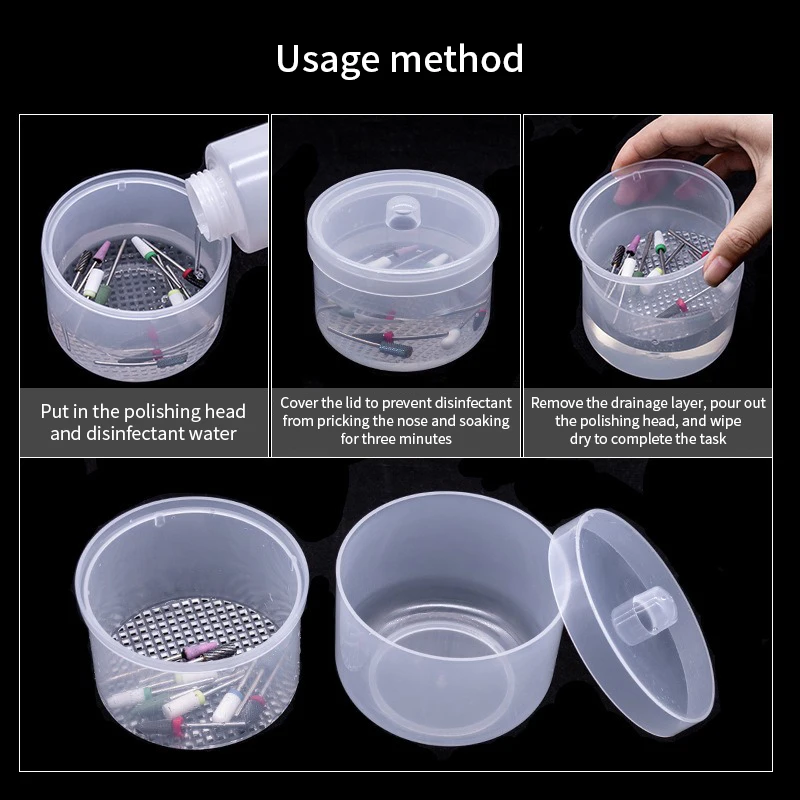 Usage method

Put in the polishing head and disinfectant water

Cover the lid to prevent disinfectant from pricking the nose and soaking for three minutes

Remove the drainage layer, pour out the polishing head, and wipe dry to complete the task