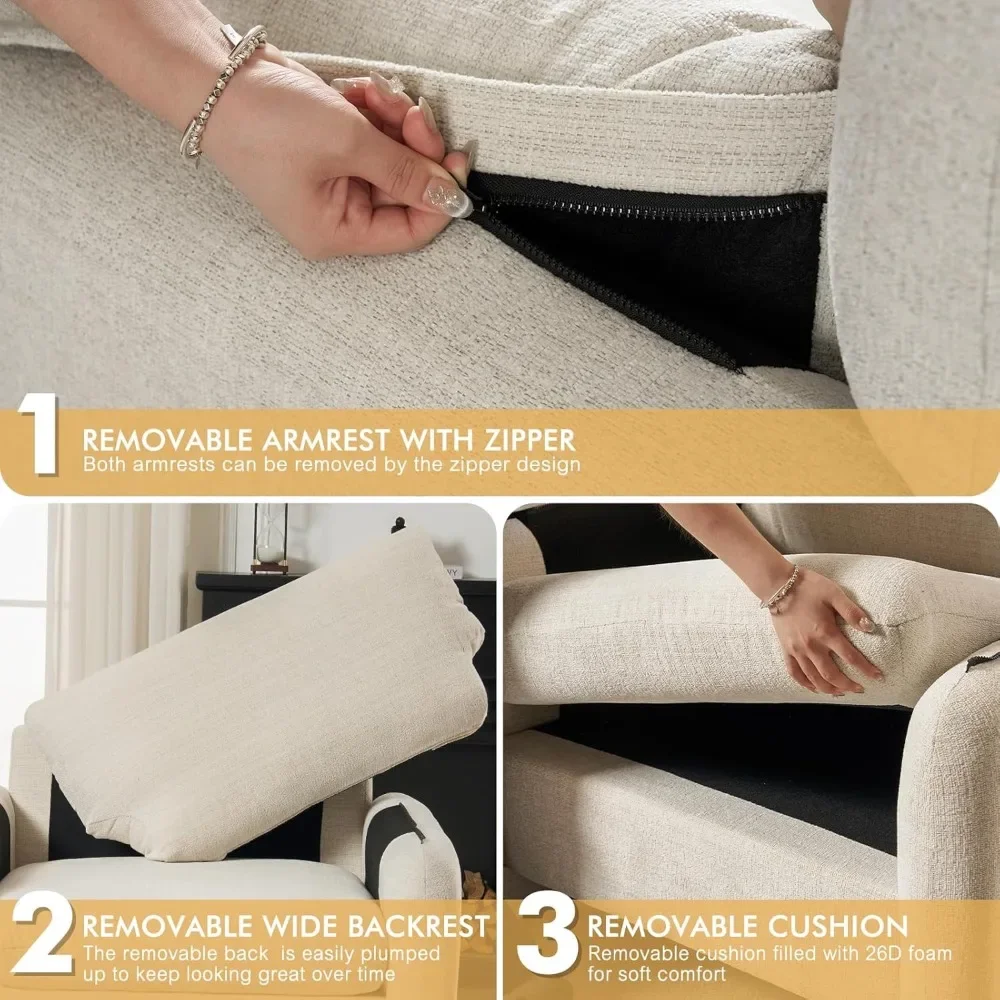 1 REMOVABLE ARMREST WITH ZIPPER
Both armrests can be removed by the zipper design

2 REMOVABLE WIDE BACKREST
The removable back is easily plumped up to keep looking great over time

3 REMOVABLE CUSHION
Removable cushion filled with 26D foam for soft comfort