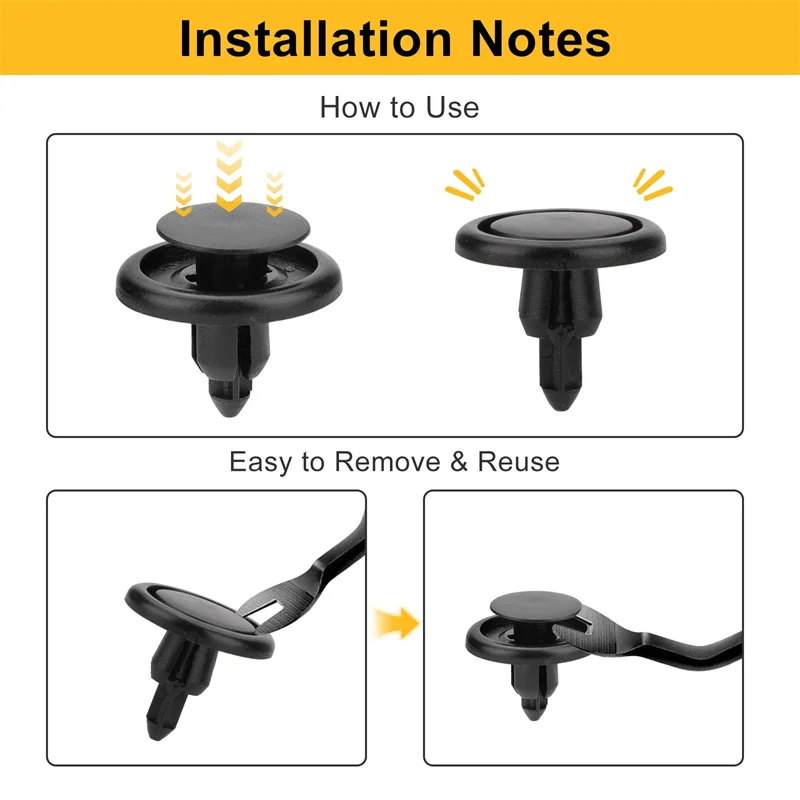 Installation Notes

How to Use

Easy to Remove & Reuse