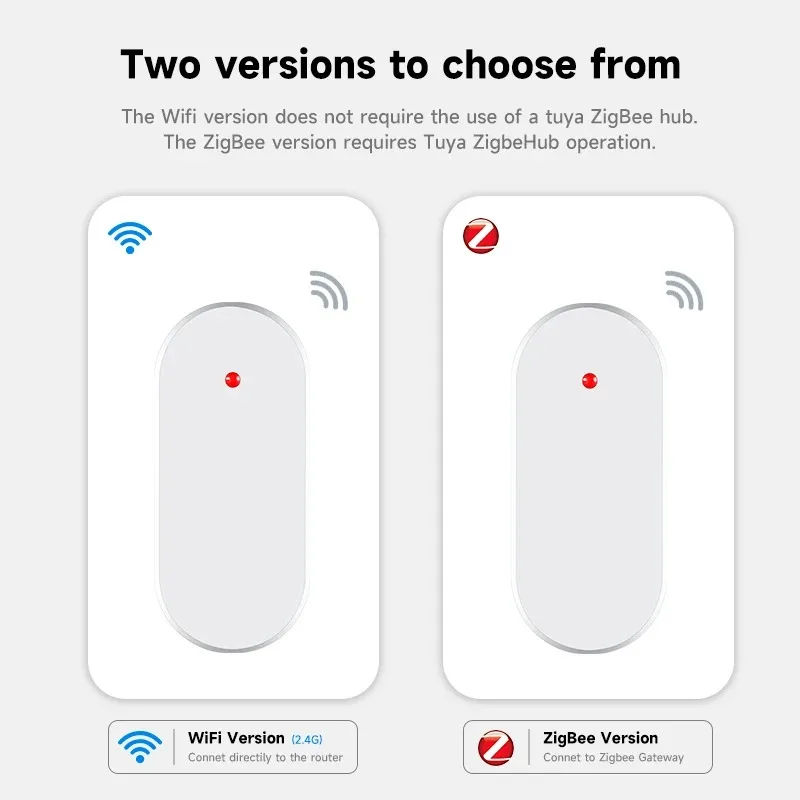 Two versions to choose from

The Wifi version does not require the use of a tuya ZigBee hub. The ZigBee version requires Tuya ZigbeHub operation.

WiFi Version (2.4G)
Connet directily to the router

ZigBee Version
Connet to Zigbee Gateway