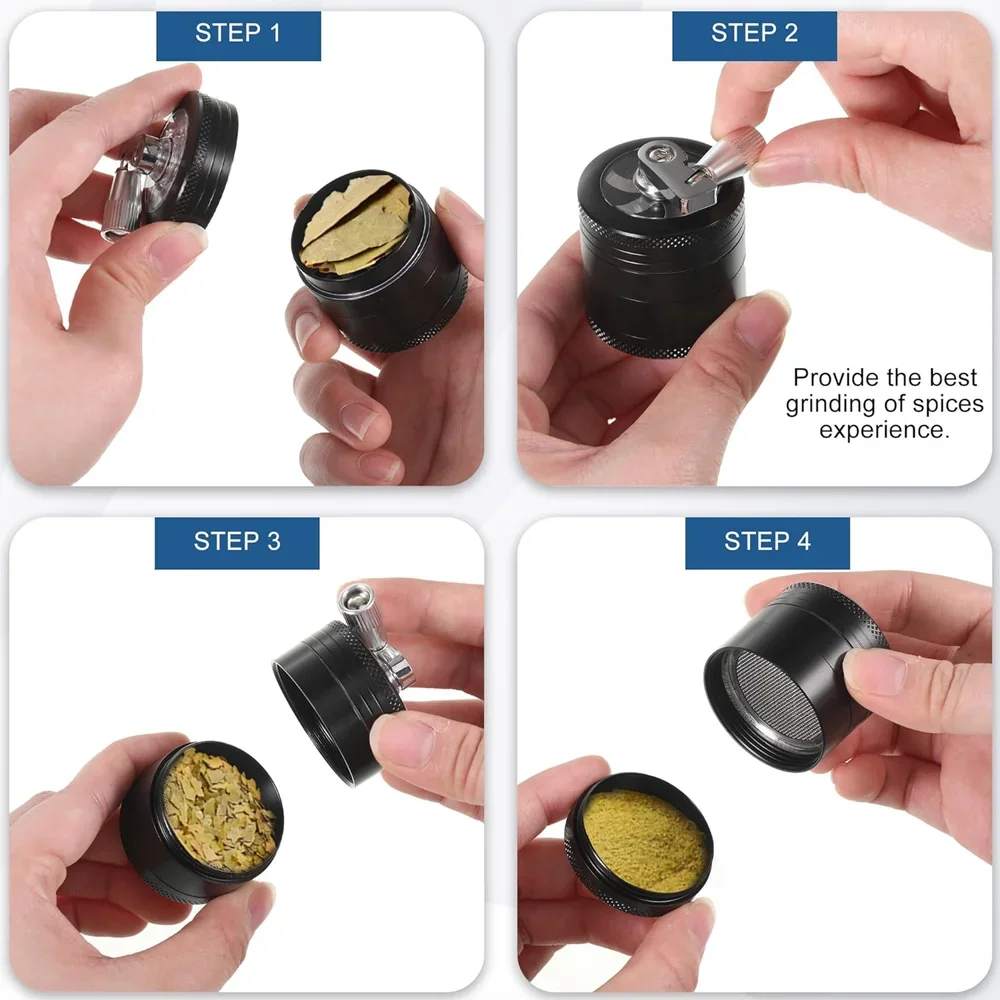 STEP 1

STEP 2

Provide the best grinding of spices experience.

STEP 3

STEP 4