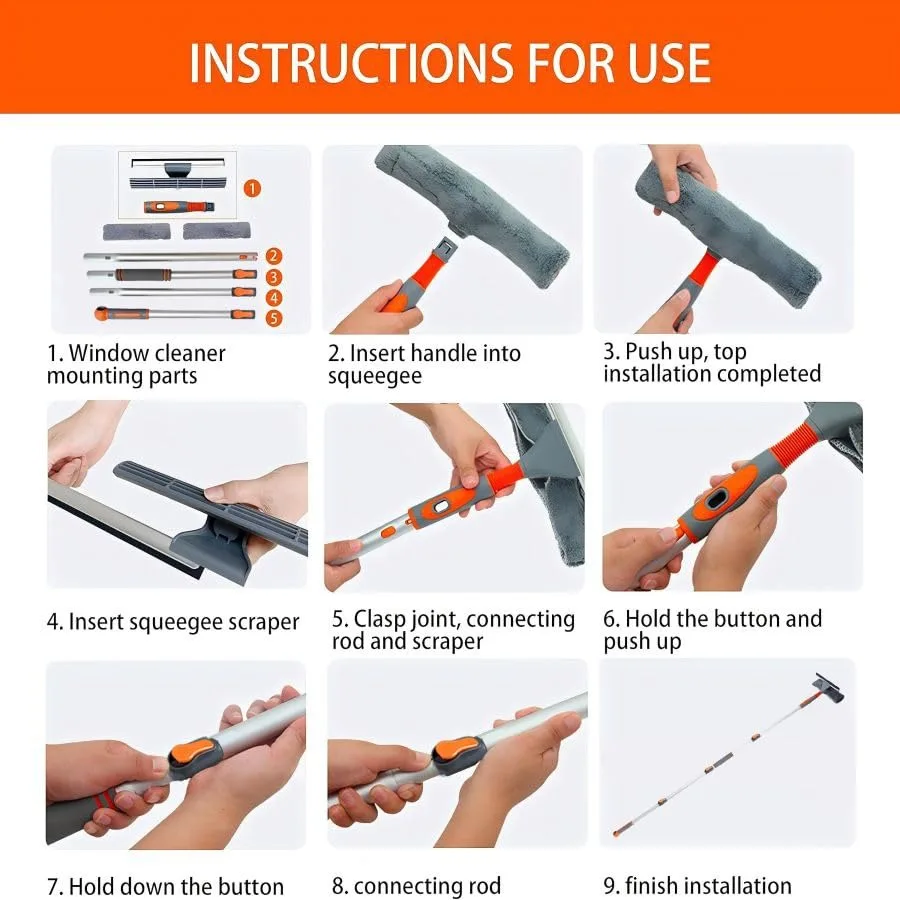 INSTRUCTIONS FOR USE

1
2
3
4
5

1. Window cleaner mounting parts

2. Insert handle into squeegee

3. Push up, top installation completed

4. Insert squeegee scraper

5. Clasp joint, connecting rod and scraper

6. Hold the button and push up

7. Hold down the button

8. connecting rod

9. finish installation