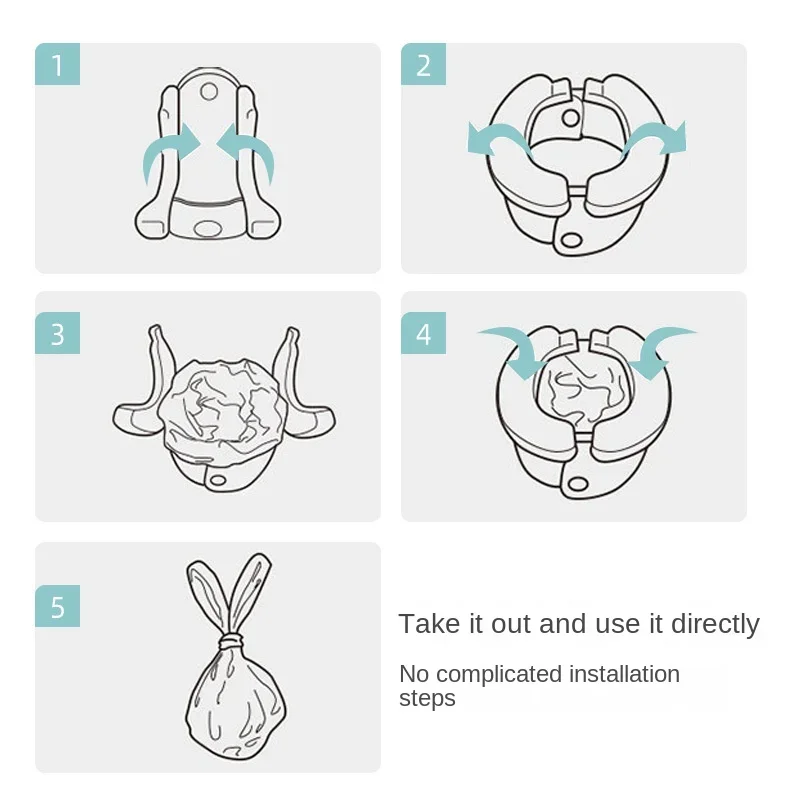 1

2

3

4

5

Take it out and use it directly

No complicated installation steps