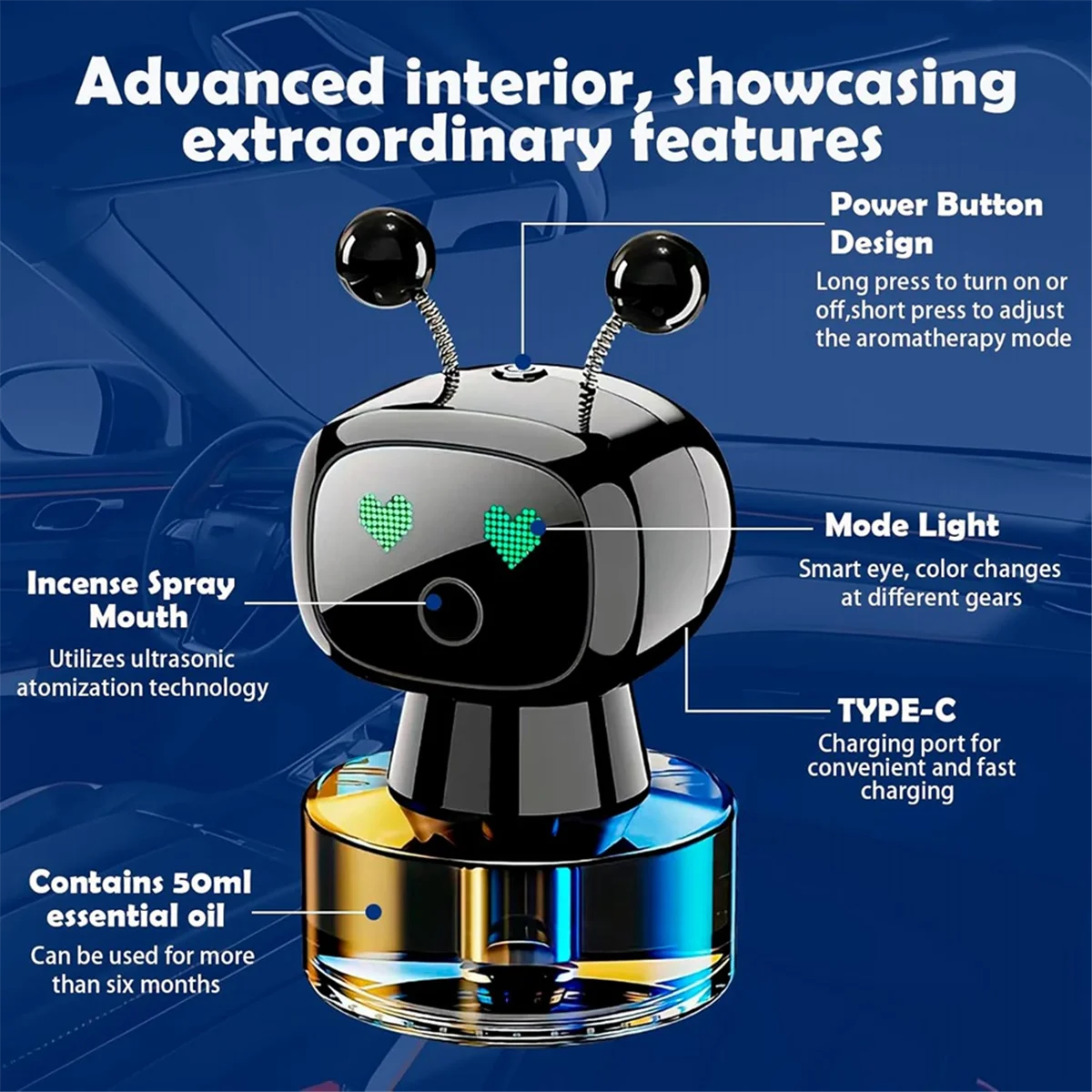 Advanced interior, showcasing extraordinary features

Power Button Design

Long press to turn on or off,short press to adjust the aromatherapy mode

Mode Light

Smart eye, color changes at different gears

Incense Spray Mouth

Utilizes ultrasonic atomization technology

TYPE-C

Charging port for convenient and fast charging

Contains 50ml essential oil

Can be used for more than six months