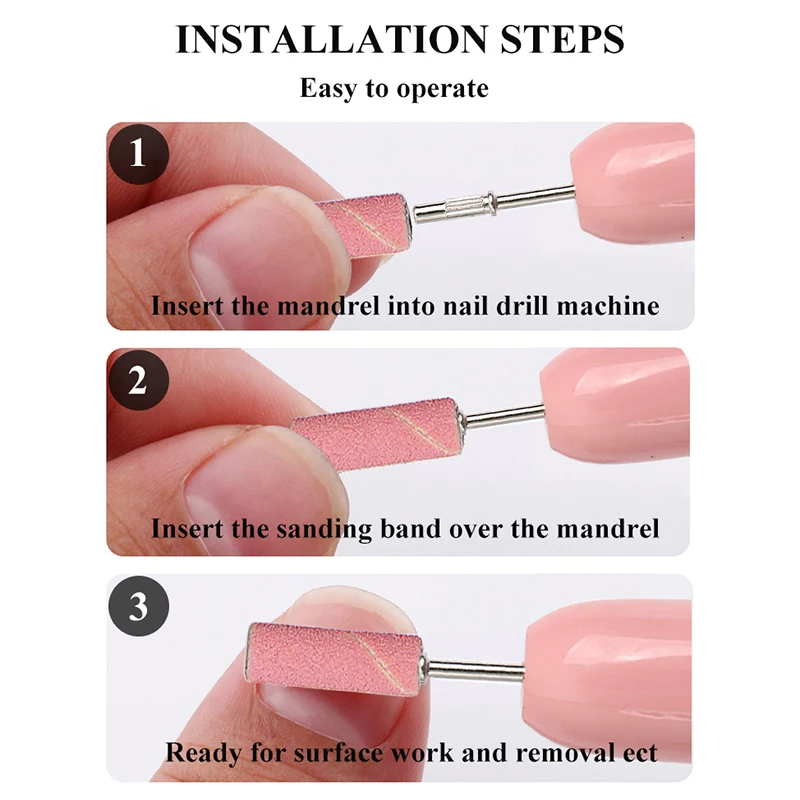 INSTALLATION STEPS

Easy to operate

1

Insert the mandrel into nail drill machine

2

Insert the sanding band over the mandrel

3

Ready for surface work and removal ect