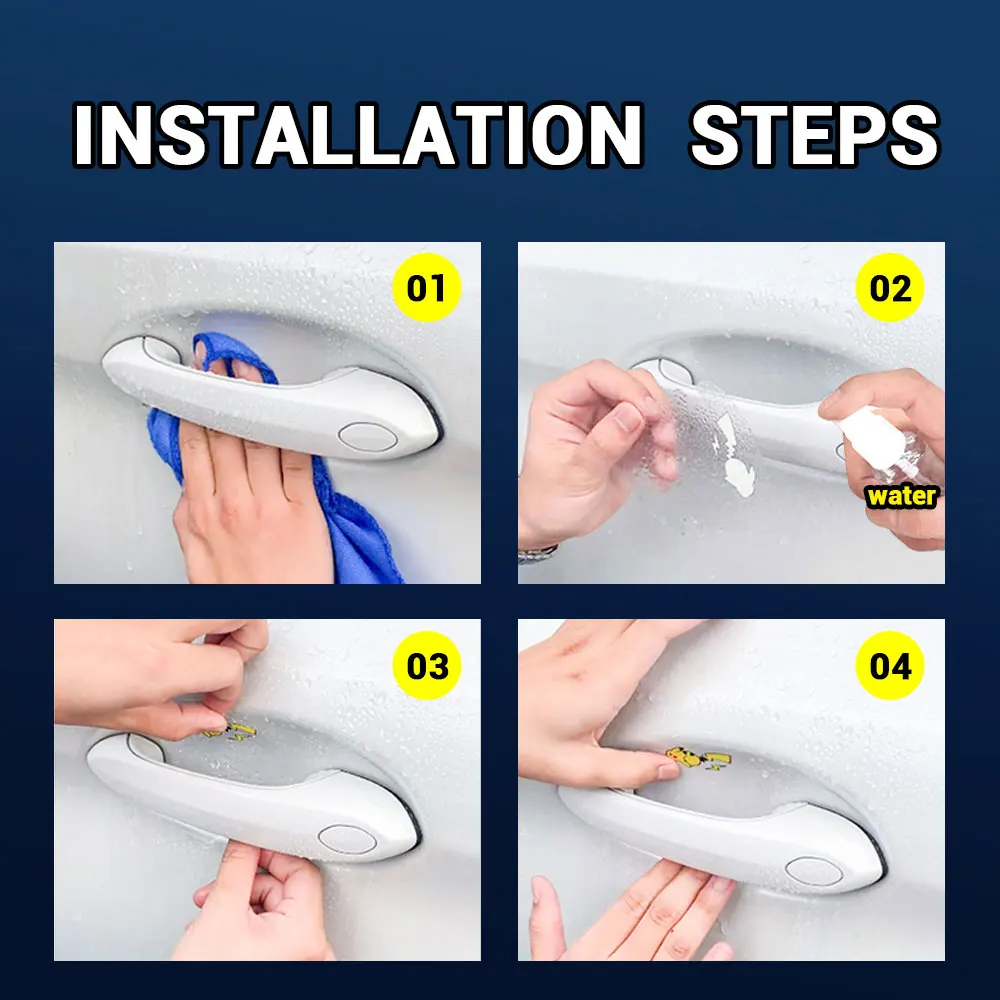 INSTALLATION STEPS

01

02

water

03

04