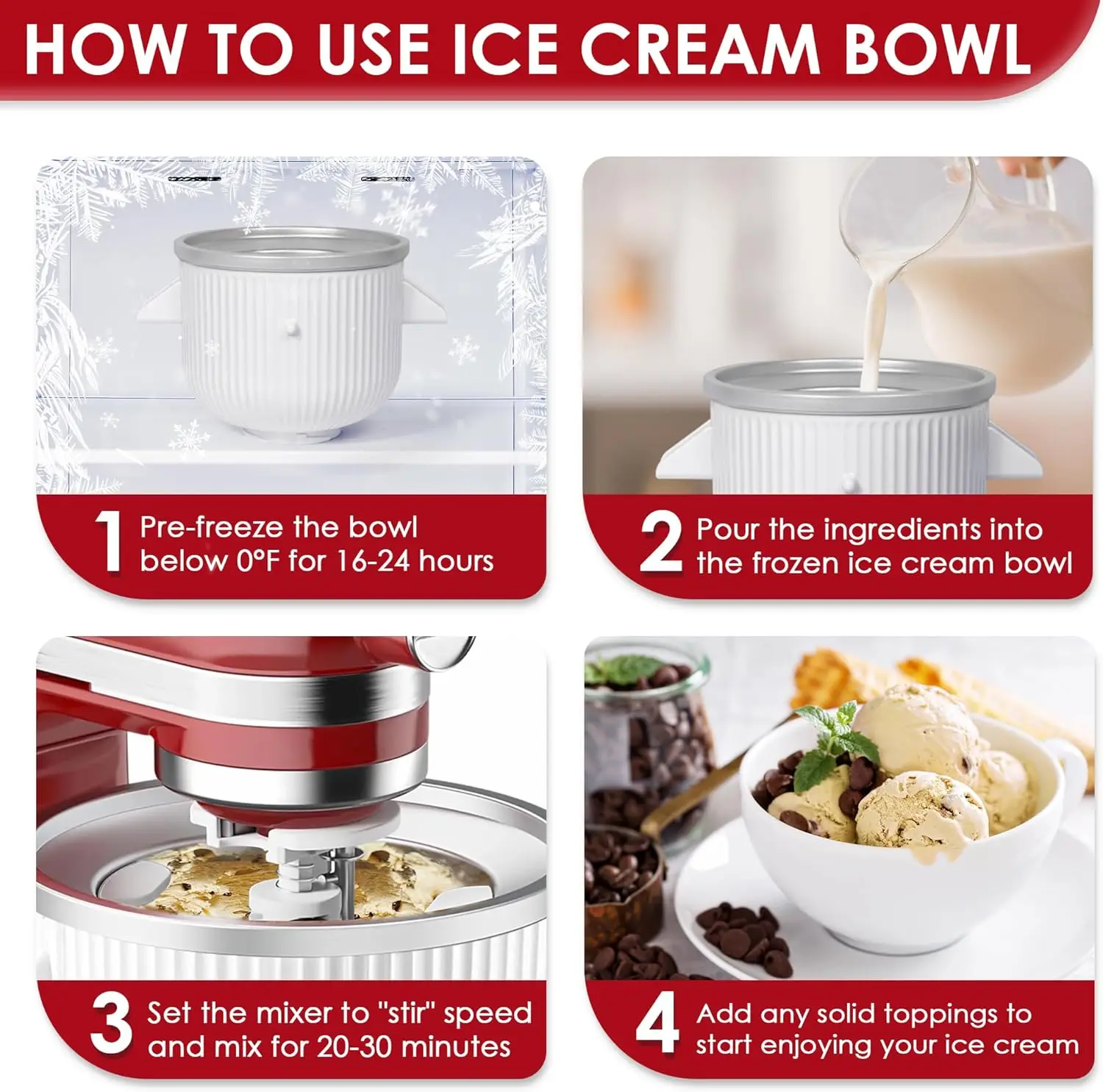 HOW TO USE ICE CREAM BOWL

1 Pre-freeze the bowl below 0°F for 16-24 hours

2 Pour the ingredients into the frozen ice cream bowl

3 Set the mixer to "stir" speed and mix for 20-30 minutes

4 Add any solid toppings to start enjoying your ice cream