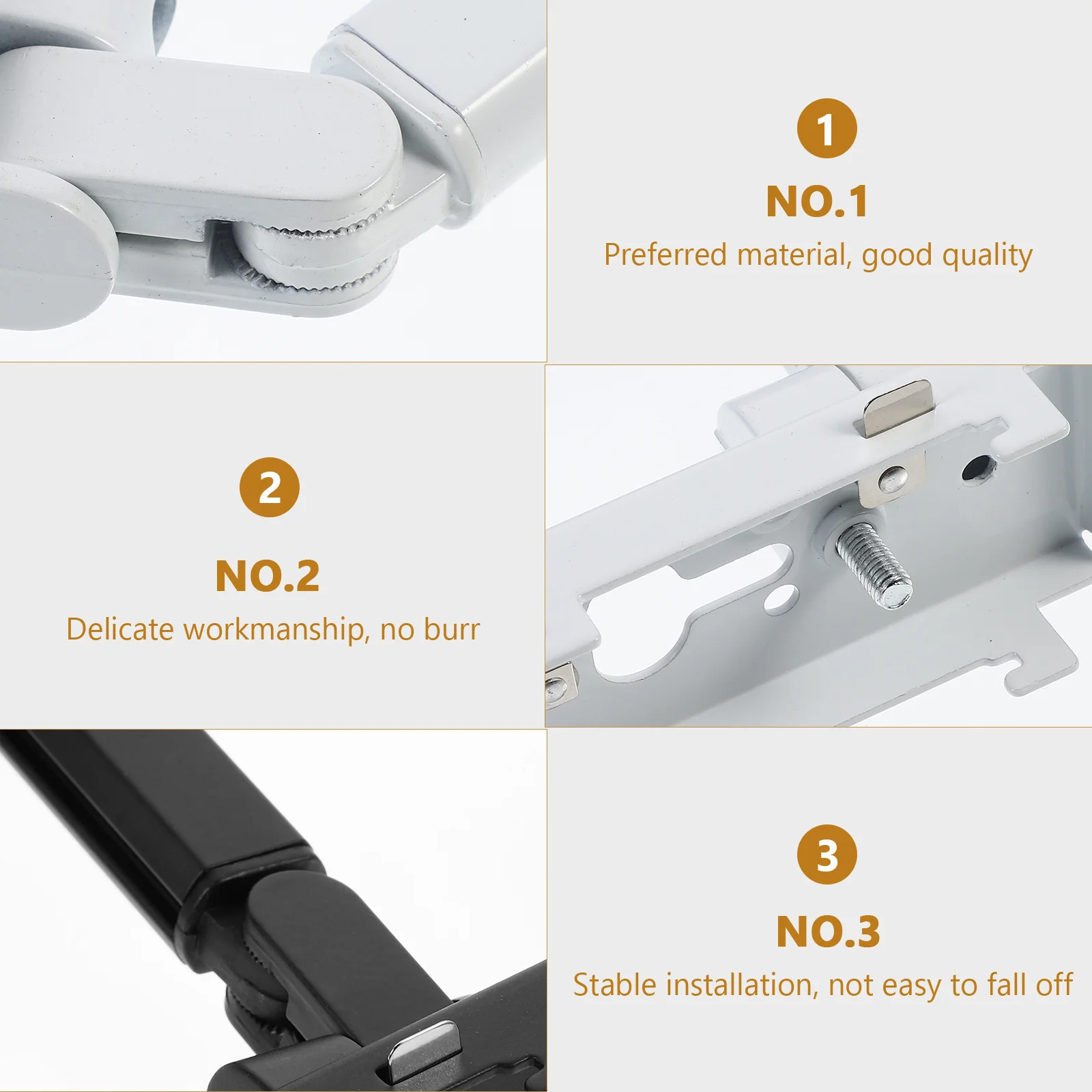 1

NO.1

Preferred material, good quality

2

NO.2

Delicate workmanship, no burr

3

NO.3

Stable installation, not easy to fall off