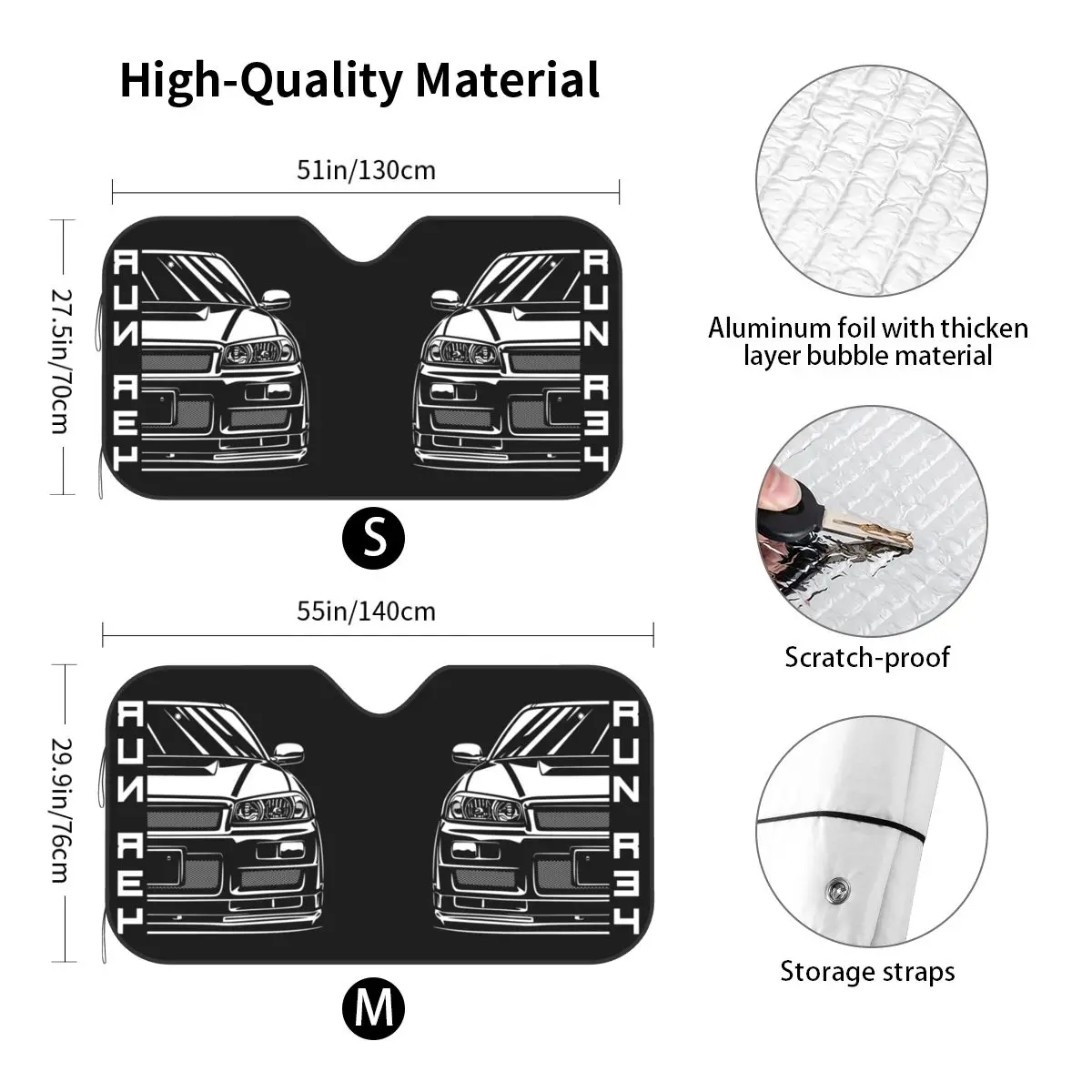 High-Quality Material

51in/130cm

27.5in/70cm

RUN R34

RUN R34

S

55in/140cm

29.9in/76cm

RUN R34

RUN R34

M

Aluminum foil with thicken layer bubble material

Scratch-proof

Storage straps