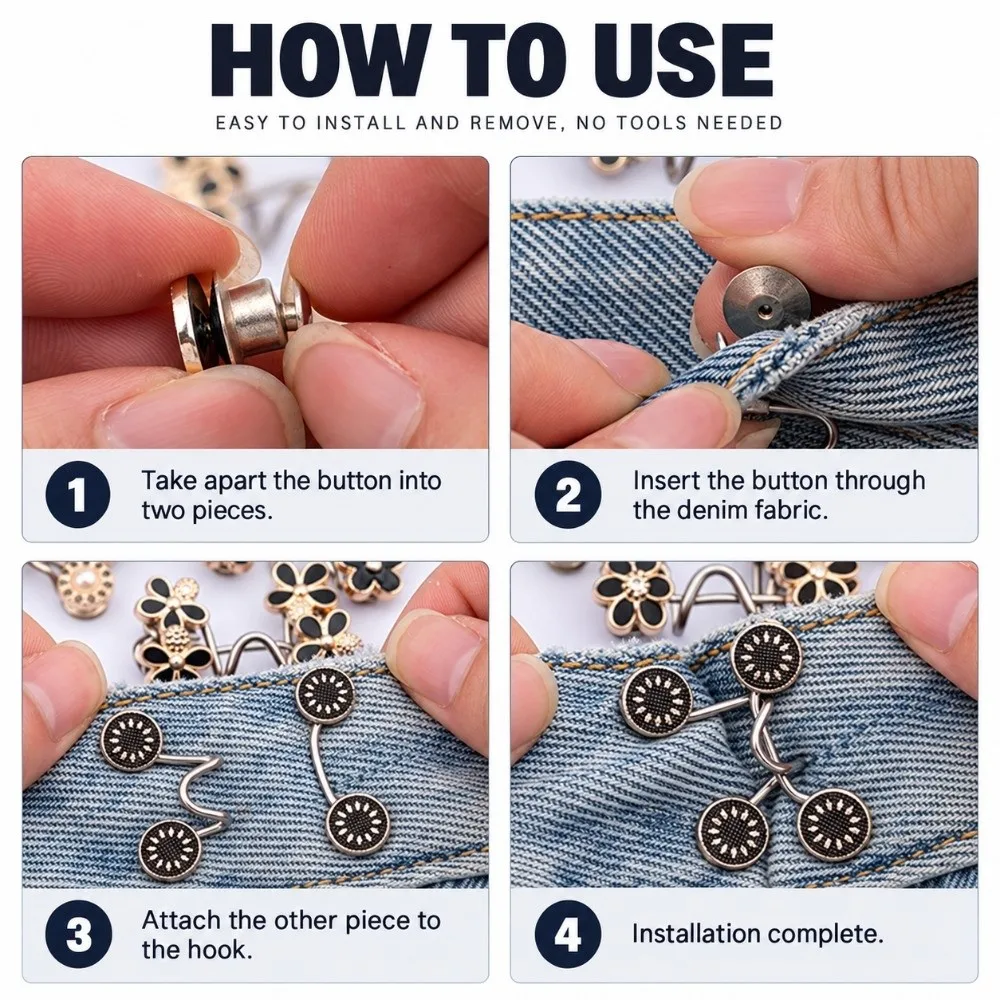 HOW TO USE

EASY TO INSTALL AND REMOVE, NO TOOLS NEEDED

1

Take apart the button into two pieces.

2

Insert the button through the denim fabric.

3

Attach the other piece to the hook.

4

Installation complete.