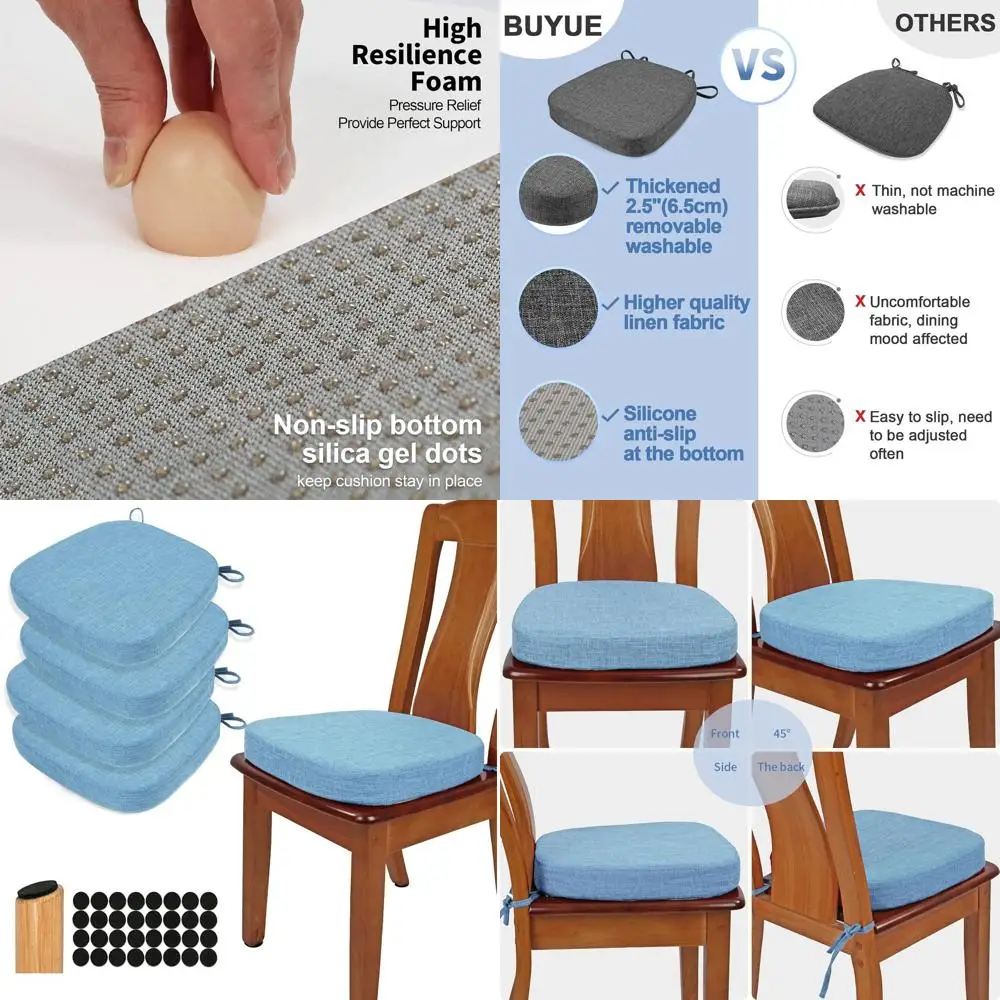 High Resilience Foam
Pressure Relief
Provide Perfect Support

Non-slip bottom silica gel dots
keep cushion stay in place

BUYUE

VS

OTHERS

✓ Thickened 2.5"(6.5cm) removable washable

✓ Higher quality linen fabric

✓ Silicone anti-slip at the bottom

X Thin, not machine washable

X Uncomfortable fabric, dining mood affected

X Easy to slip, need to be adjusted often

Front
45°
Side
The back