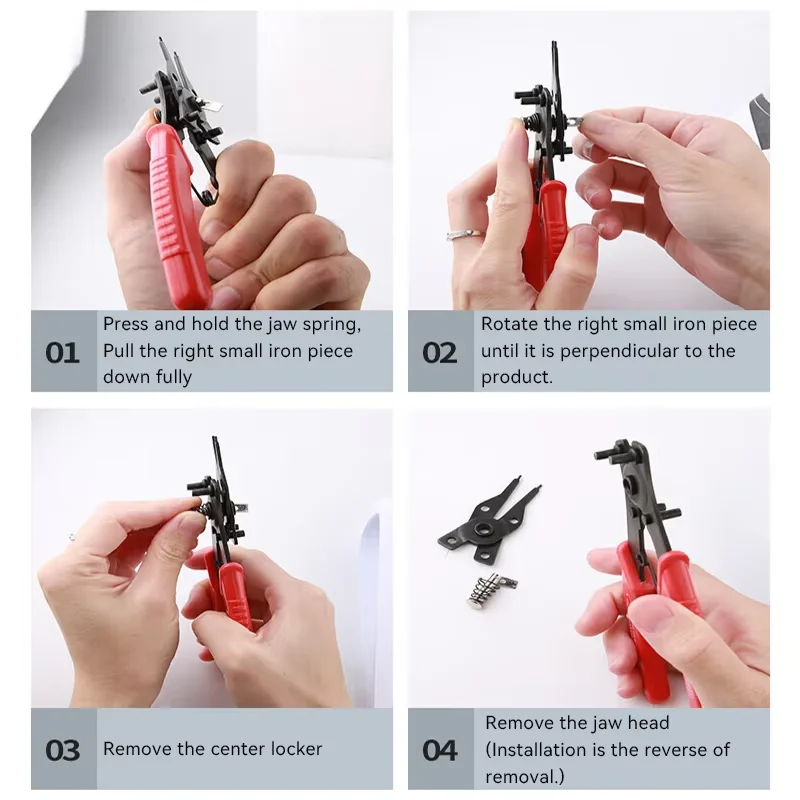 01

Press and hold the jaw spring, Pull the right small iron piece down fully

02

Rotate the right small iron piece until it is perpendicular to the product.

03

Remove the center locker

04

Remove the jaw head (Installation is the reverse of removal.)