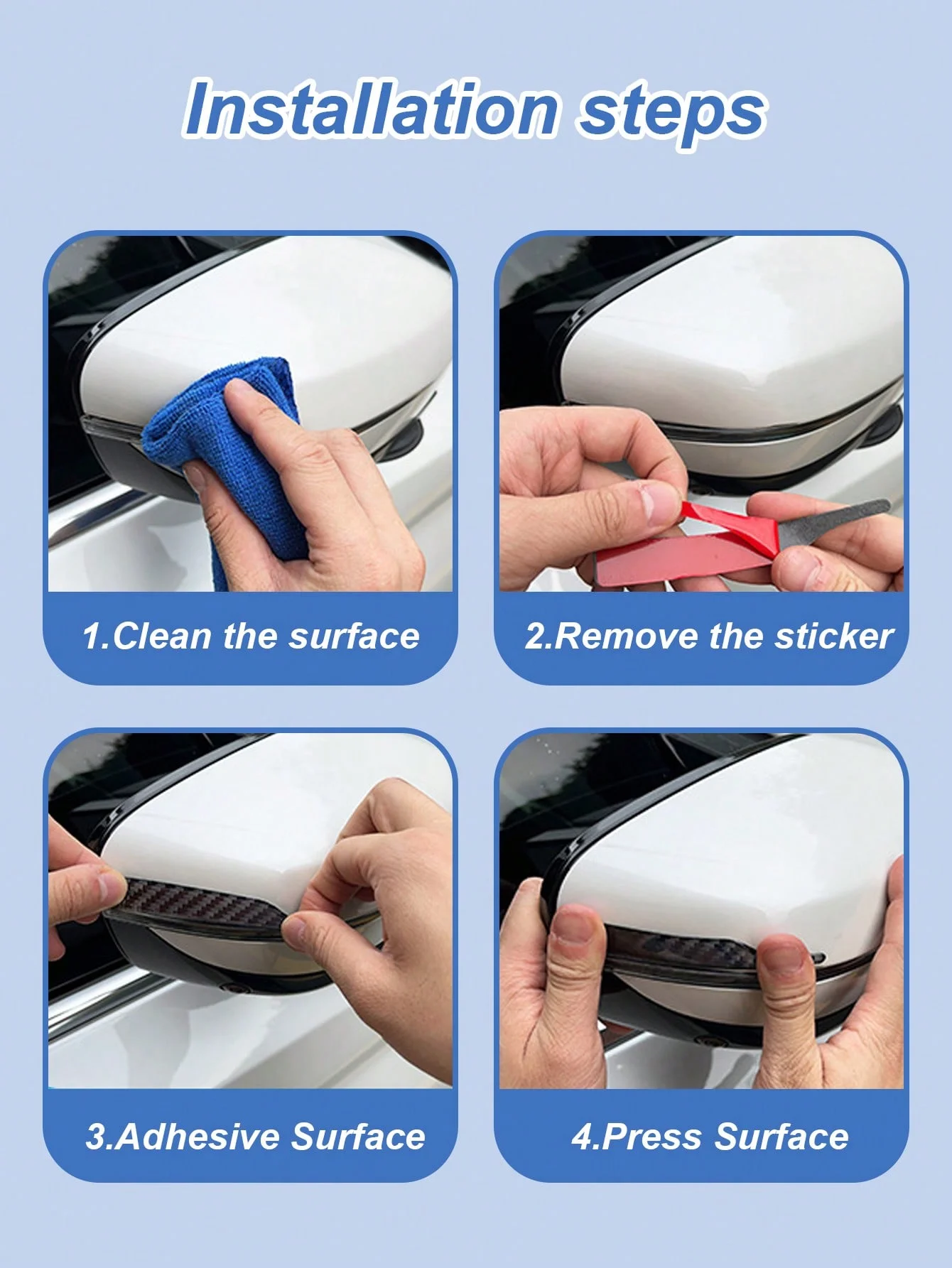 Installation steps

1.Clean the surface

2.Remove the sticker

3.Adhesive Surface

4.Press Surface