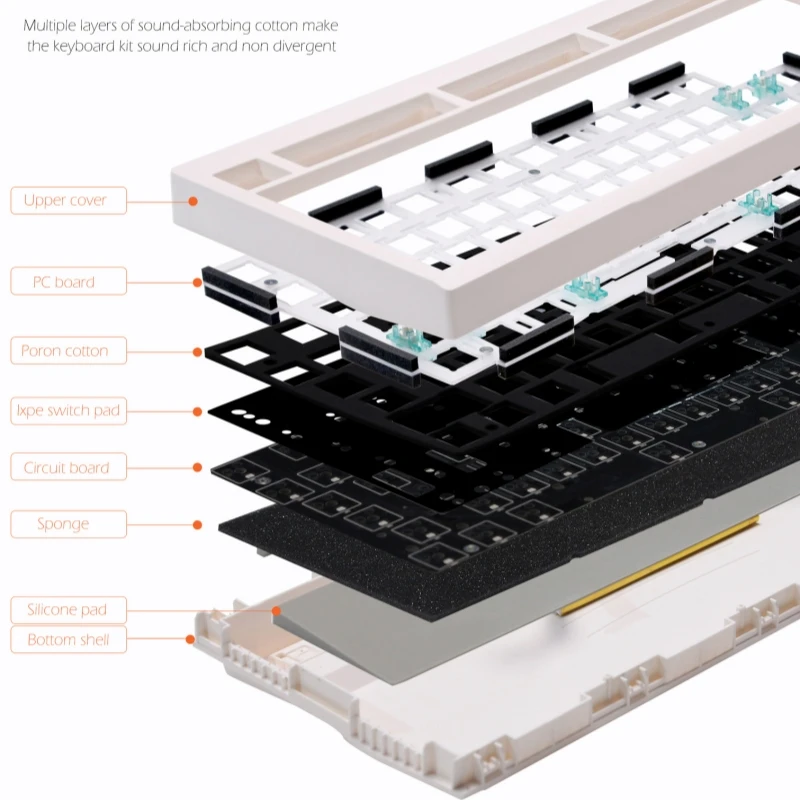 Multiple layers of sound-absorbing cotton make the keyboard kit sound rich and non divergent

Upper cover

PC board

Poron cotton

Ixpe switch pad

Circuit board

Sponge

Silicone pad

Bottom shell