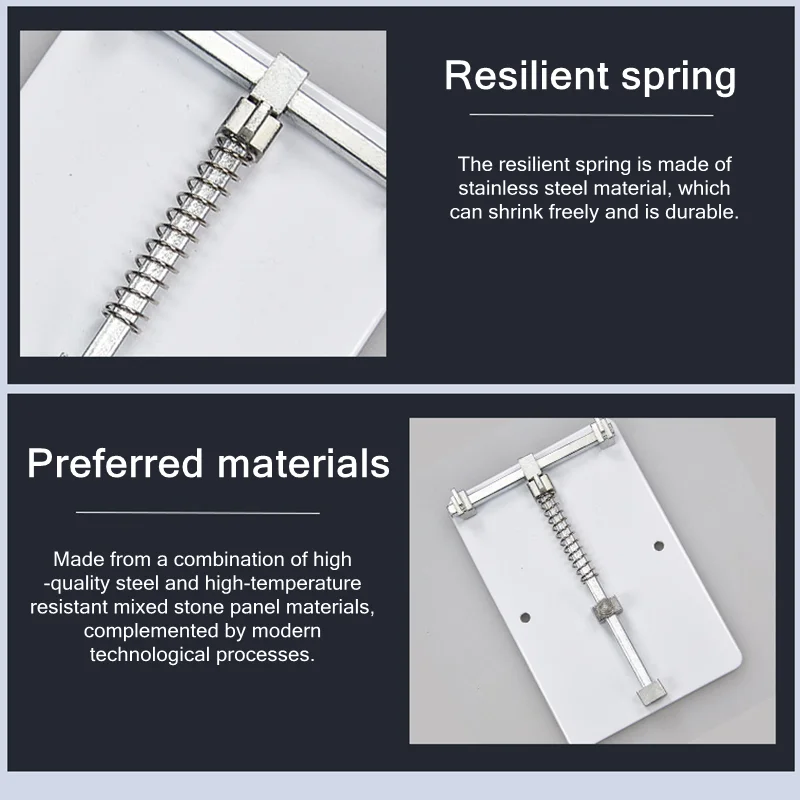 Resilient spring

The resilient spring is made of stainless steel material, which can shrink freely and is durable.

Preferred materials

Made from a combination of high -quality steel and high-temperature resistant mixed stone panel materials, complemented by modern technological processes.