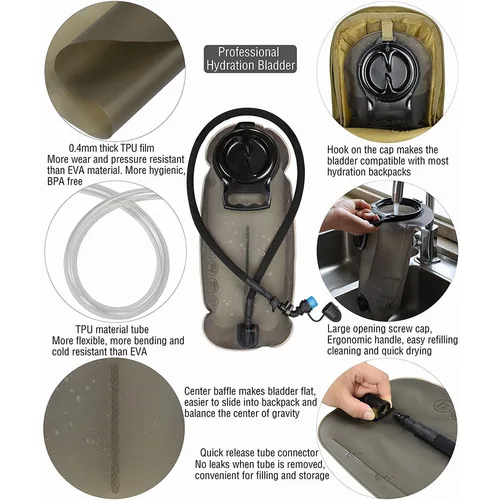 Professional Hydration Bladder

0.4mm thick TPU film
More wear and pressure resistant than EVA material. More hygienic, BPA free

Hook on the cap makes the bladder compatible with most hydration backpacks

TPU material tube
More flexible, more bending and cold resistant than EVA

Large opening screw cap, Ergonomic handle, easy refilling cleaning and quick drying

Center baffle makes bladder flat, easier to slide into backpack and balance the center of gravity

Quick release tube connector
No leaks when tube is removed, convenient for filling and storage