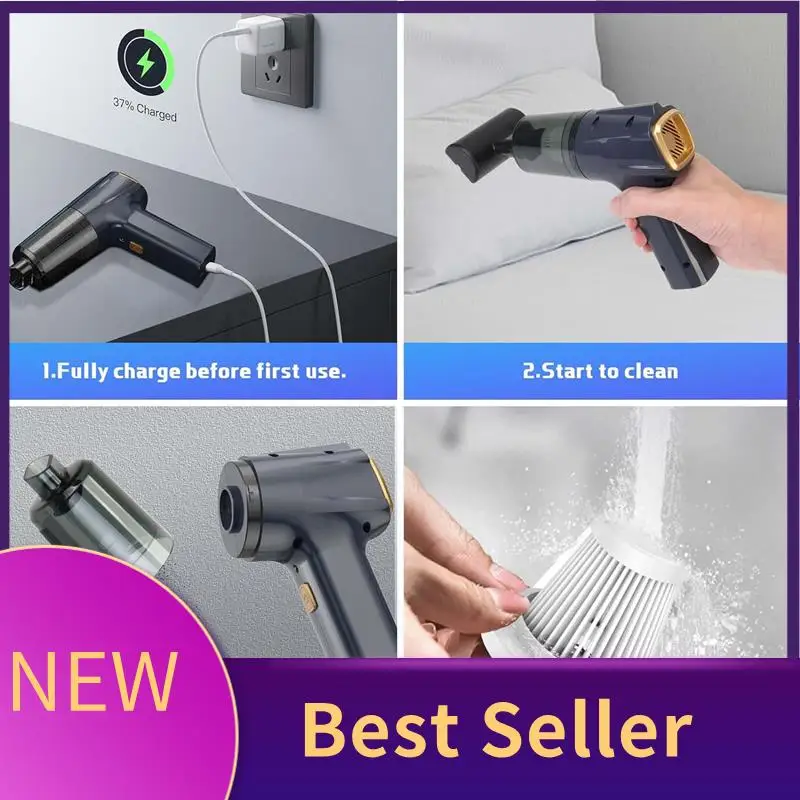 37% Charged

1.Fully charge before first use.

2.Start to clean

NEW

Best Seller