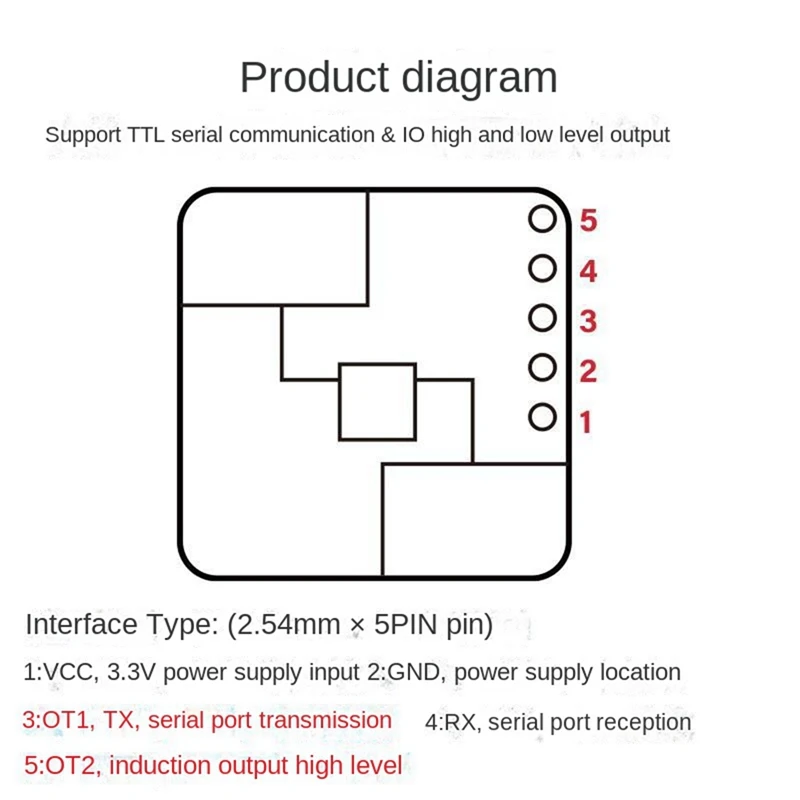 Product diagram

Support TTL serial communication & IO high and low level output

5
4
3
2
1

Interface Type: (2.54mm × 5PIN pin)

1:VCC, 3.3V power supply input 2:GND, power supply location

3:OT1, TX, serial port transmission 4:RX, serial port reception

5:OT2, induction output high level