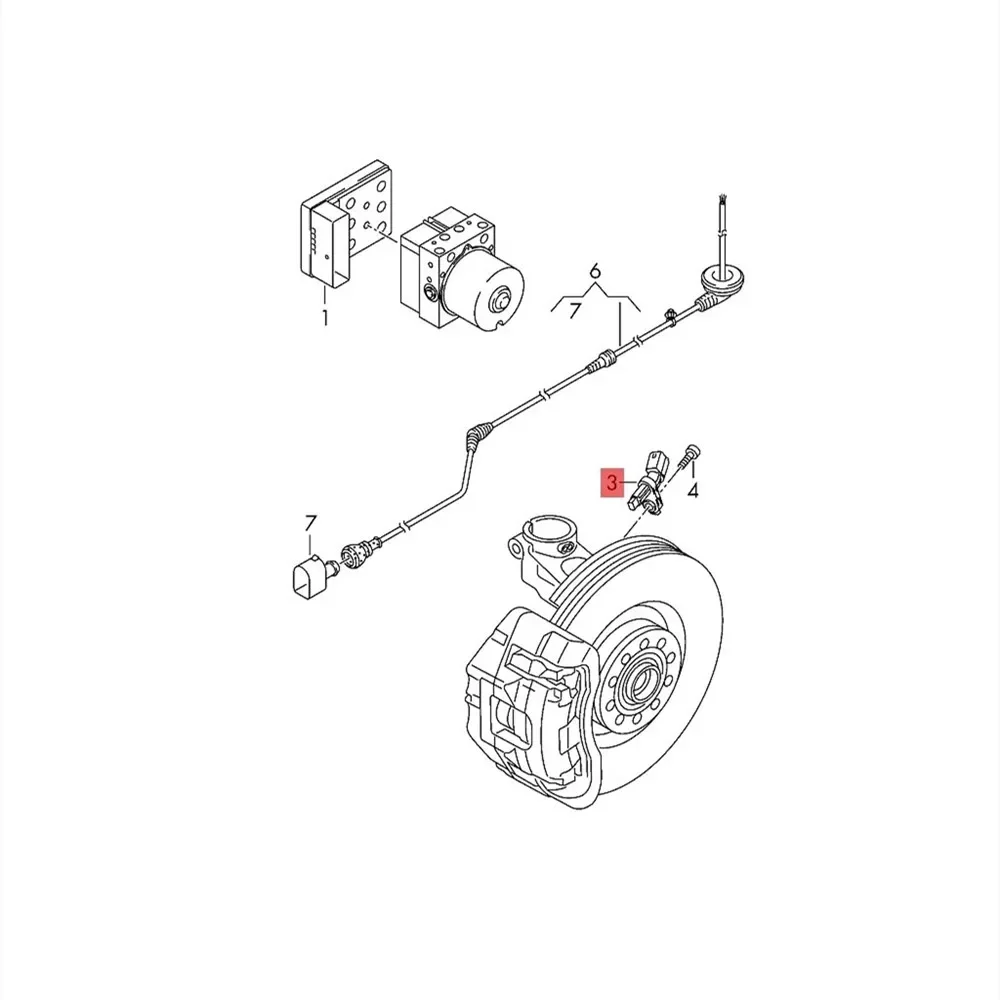 1
6
7
3
4
7