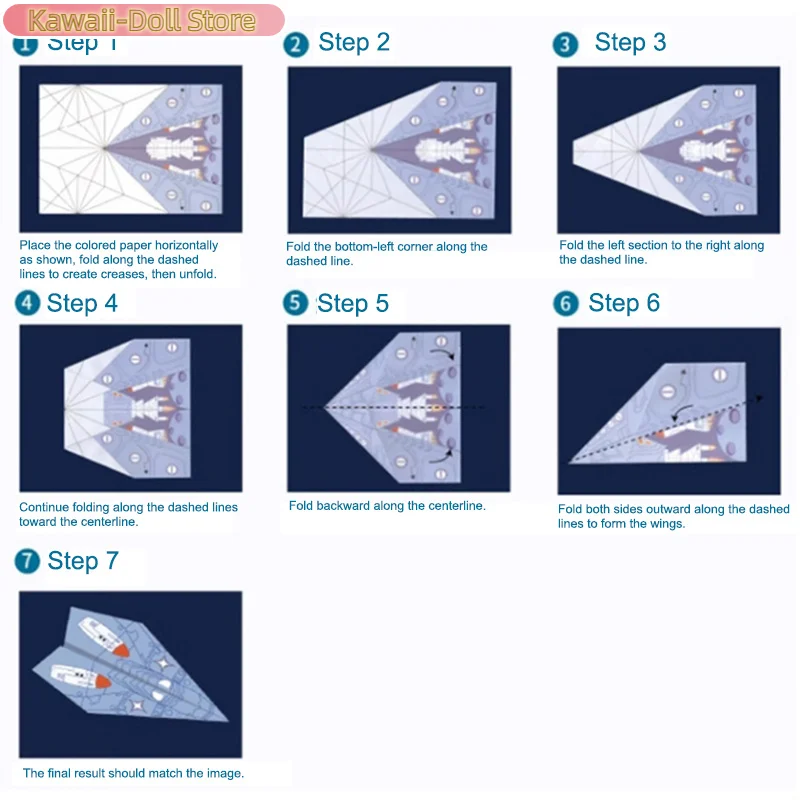 Kawaii-Doll Store

1 Step 1

Place the colored paper horizontally as shown, fold along the dashed lines to create creases, then unfold.

2 Step 2

Fold the bottom-left corner along the dashed line.

3 Step 3

Fold the left section to the right along the dashed line.

4 Step 4

Continue folding along the dashed lines toward the centerline.

5 Step 5

Fold backward along the centerline.

6 Step 6

Fold both sides outward along the dashed lines to form the wings.

7 Step 7

The final result should match the image.