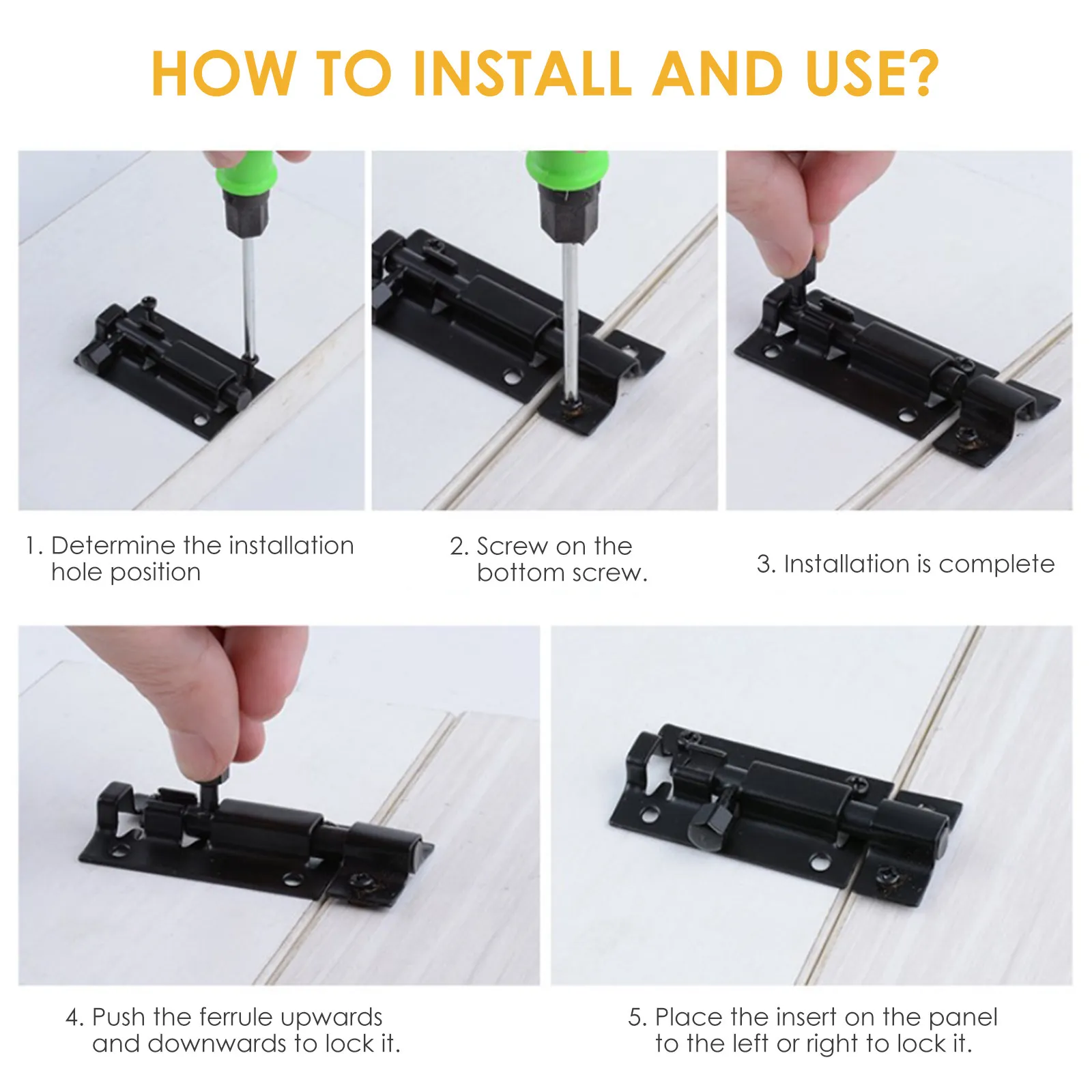 HOW TO INSTALL AND USE?

1. Determine the installation hole position

2. Screw on the bottom screw.

3. Installation is complete

4. Push the ferrule upwards and downwards to lock it.

5. Place the insert on the panel to the left or right to lock it.