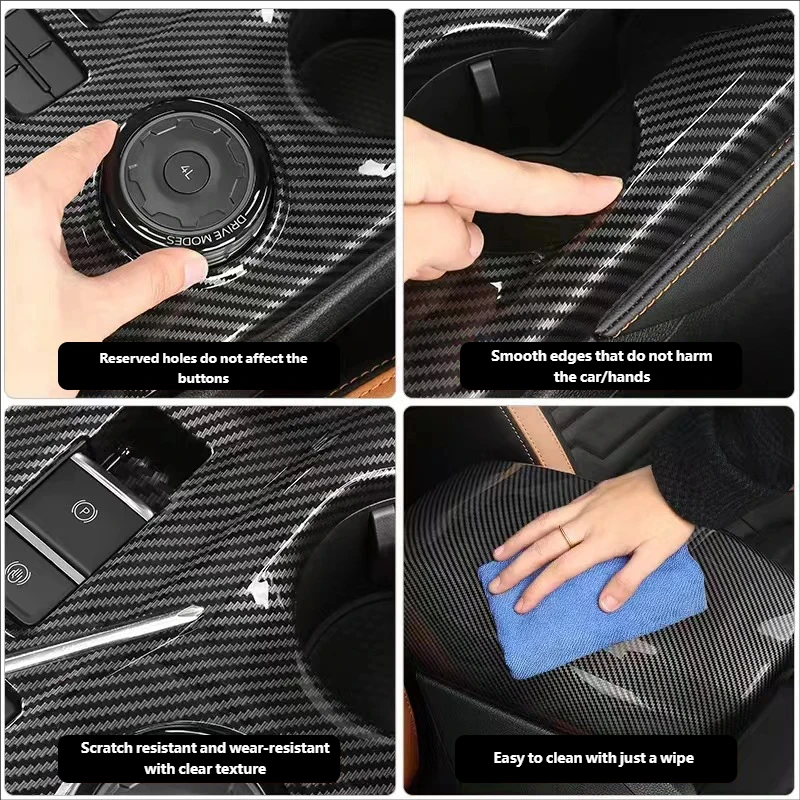 4L

DRIVE MODES

Reserved holes do not affect the buttons

Smooth edges that do not harm the car/hands

Scratch resistant and wear-resistant with clear texture

Easy to clean with just a wipe