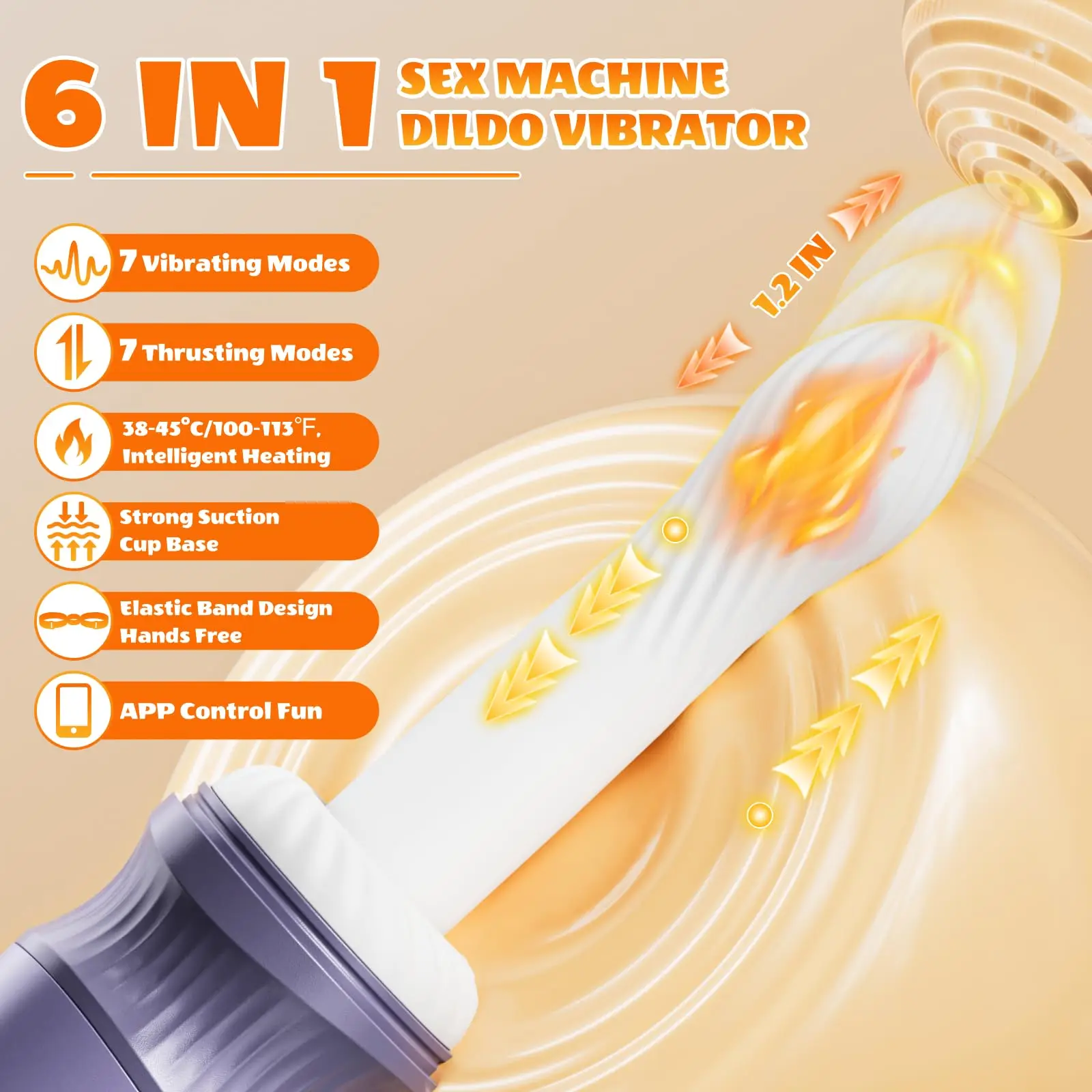 6 IN 1 SEX MACHINE DILDO VIBRATOR

7 Vibrating Modes

7 Thrusting Modes

38-45°C/100-113°F, Intelligent Heating

Strong Suction Cup Base

Elastic Band Design Hands Free

APP Control Fun

1.2 IN