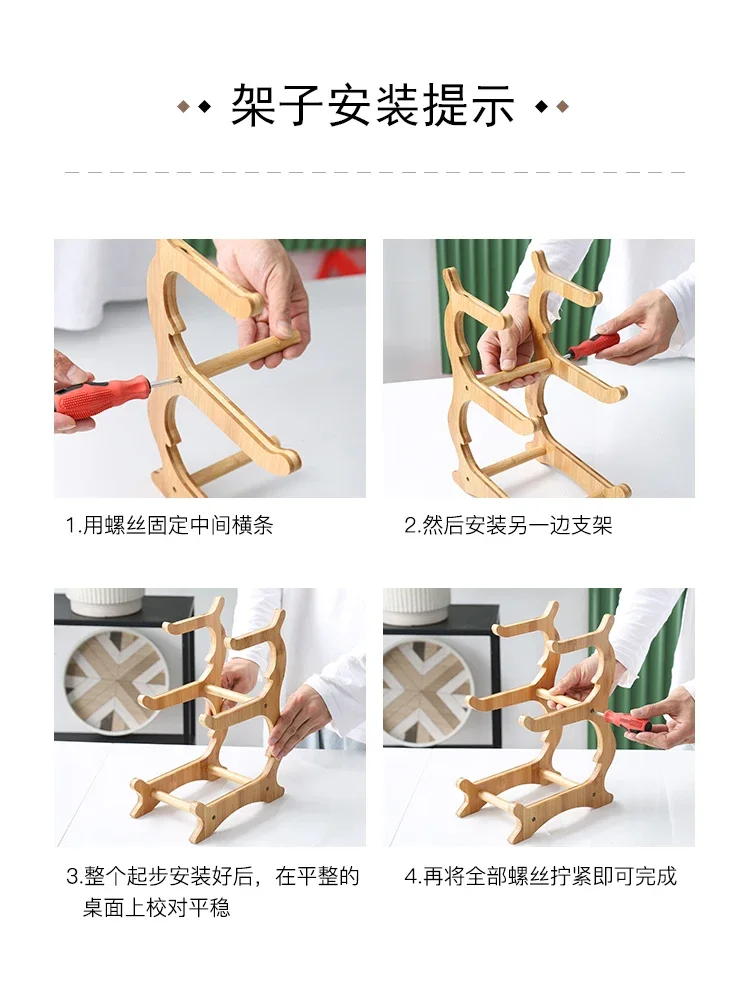 架子安装提示

1.用螺丝固定中间横条

2.然后安装另一边支架

3.整个起步安装好后，在平整的桌面上校对平稳

4.再将全部螺丝拧紧即可完成